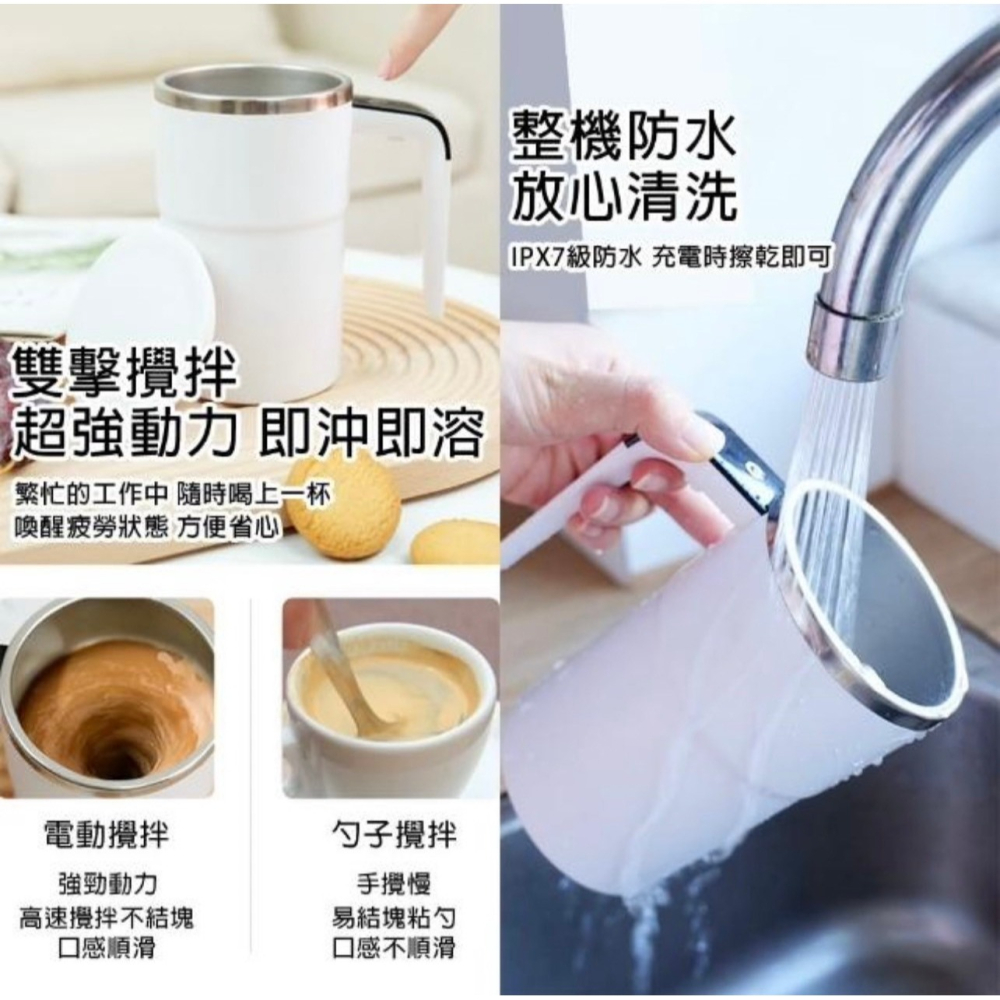 雙擊攪拌
超強動力 即沖即溶

繁忙的工作中 隨時喝上一杯
喚醒疲勞狀態 方便省心

電動攪拌

強勁動力
高速攪拌不結塊
口感順滑

勺子攪拌

手攪慢
易結塊粘勺
口感不順滑

整機防水
放心清洗

IPX7級防水 充電時擦乾即可