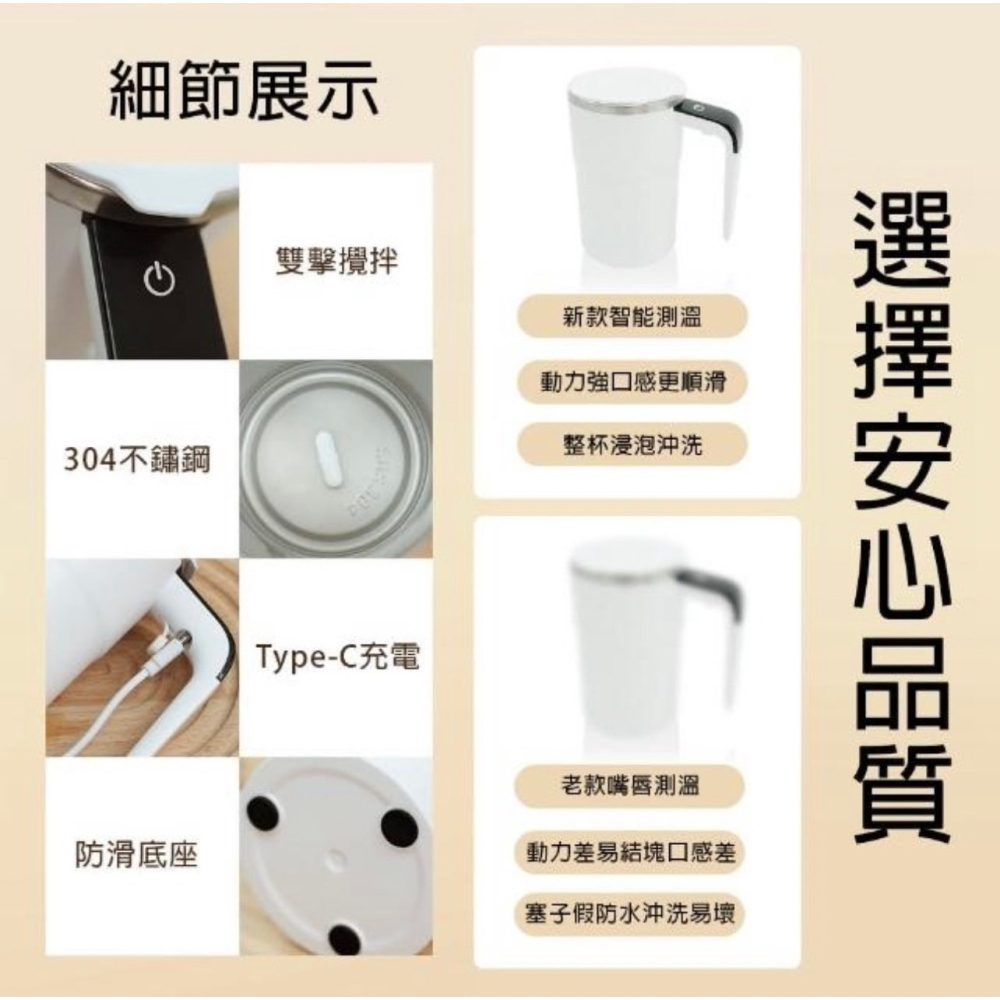 細節展示

雙擊攪拌

304不鏽鋼

Type-C充電

防滑底座

新款智能測溫

動力強口感更順滑

整杯浸泡沖洗

老款嘴唇測溫

動力差易結塊口感差

塞子假防水沖洗易壞

選擇安心品質