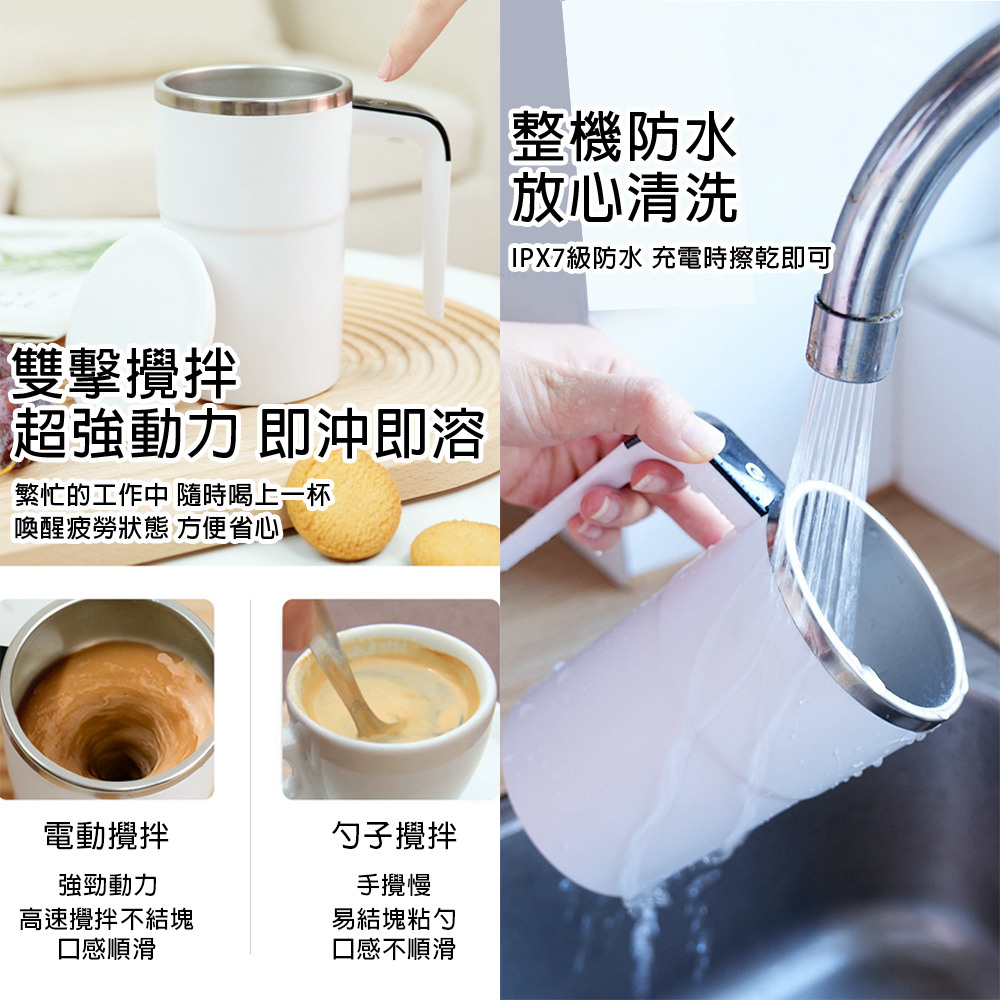 雙擊攪拌
超強動力 即沖即溶

繁忙的工作中 隨時喝上一杯
喚醒疲勞狀態 方便省心

電動攪拌

強勁動力
高速攪拌不結塊
口感順滑

勺子攪拌

手攪慢
易結塊粘勺
口感不順滑

整機防水
放心清洗

IPX7級防水 充電時擦乾即可