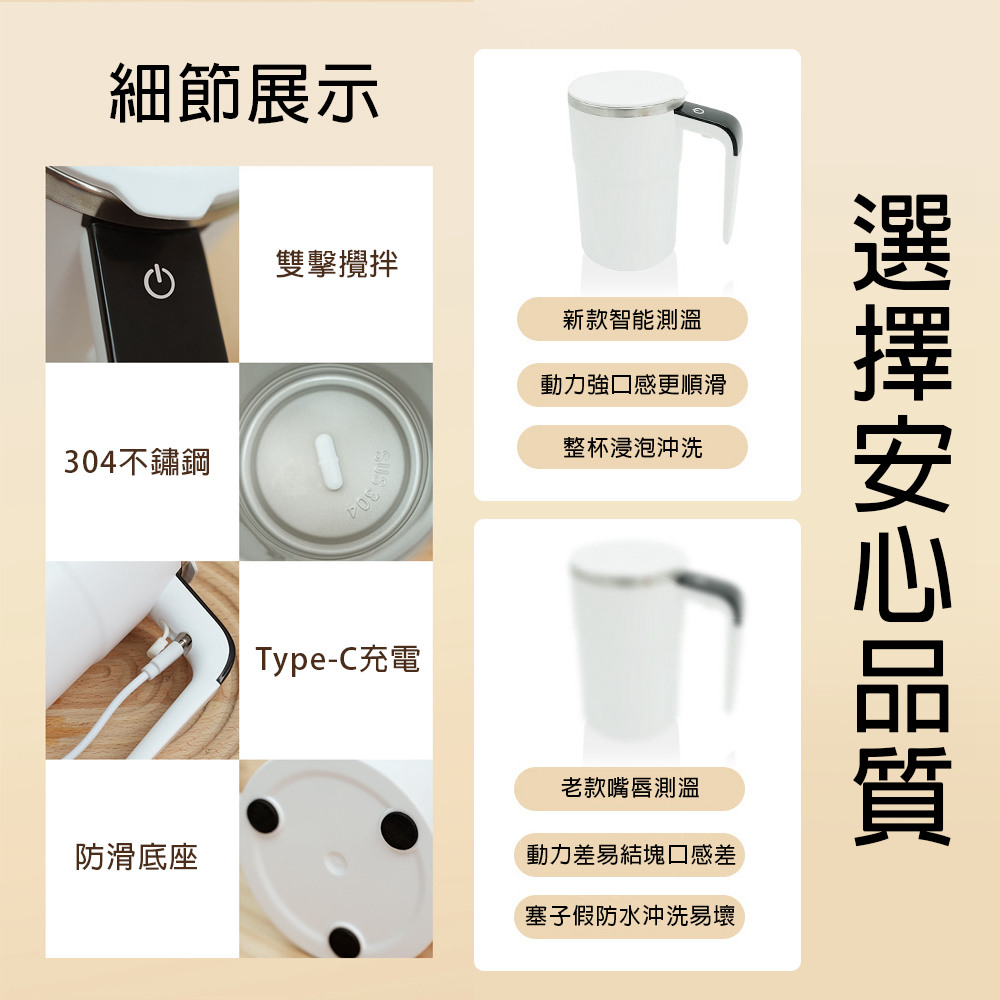 細節展示

雙擊攪拌

304不鏽鋼

SUS304

Type-C充電

防滑底座

新款智能測溫

動力強口感更順滑

整杯浸泡沖洗

老款嘴唇測溫

動力差易結塊口感差

塞子假防水沖洗易壞

選擇安心品質