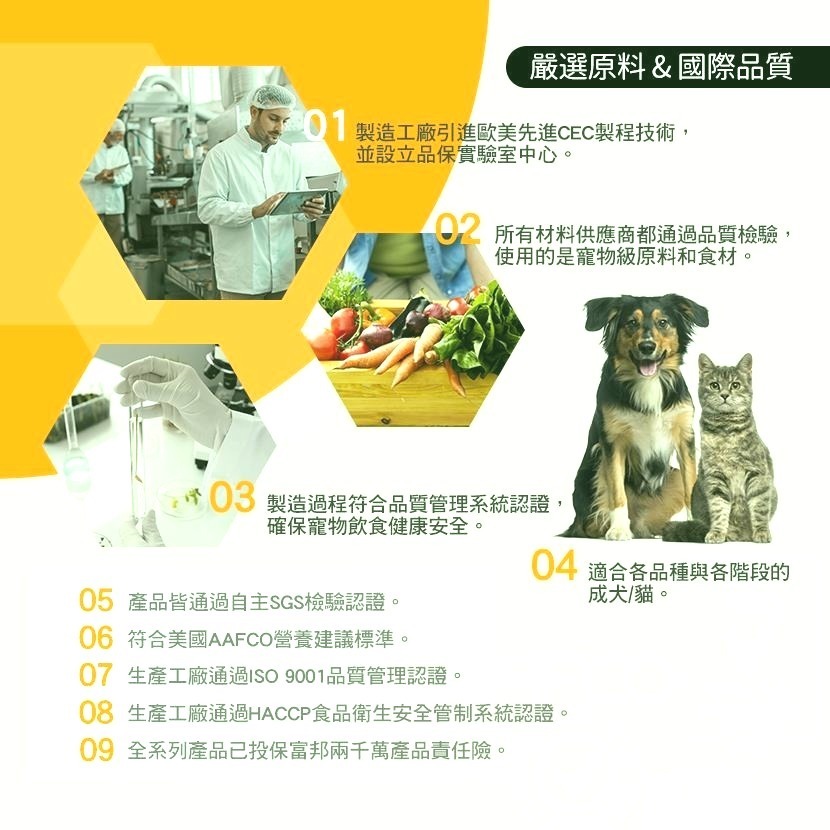 嚴選原料 & 國際品質

01 製造工廠引進歐美先進CEC製程技術，並設立品保實驗室中心。

02 所有材料供應商都通過品質檢驗，使用的是寵物級原料和食材。

03 製造過程符合品質管理系統認證，確保寵物飲食健康安全。

04 適合各品種與各階段的成犬/貓。

05 產品皆通過自主SGS檢驗認證。

06 符合美國AAFCO營養建議標準。

07 生產工廠通過ISO 9001品質管理認證。

08 生產工廠通過HACCP食品衛生安全管制系統認證。

09 全系列產品已投保富邦兩千萬產品責任險。