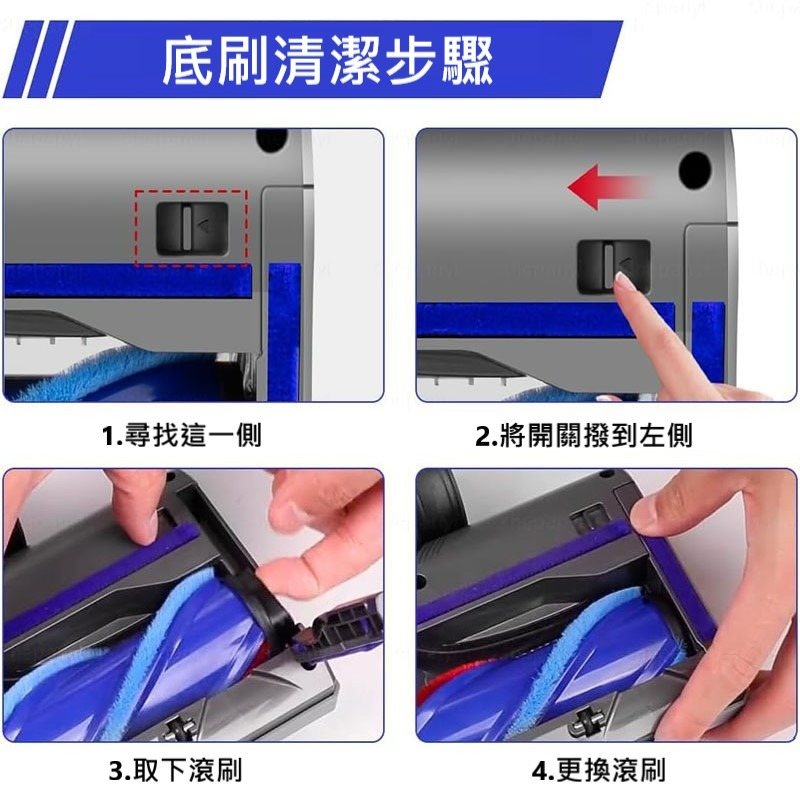 底刷清潔步驟

1.尋找這一側

2.將開關撥到左側

3.取下滾刷

4.更換滾刷