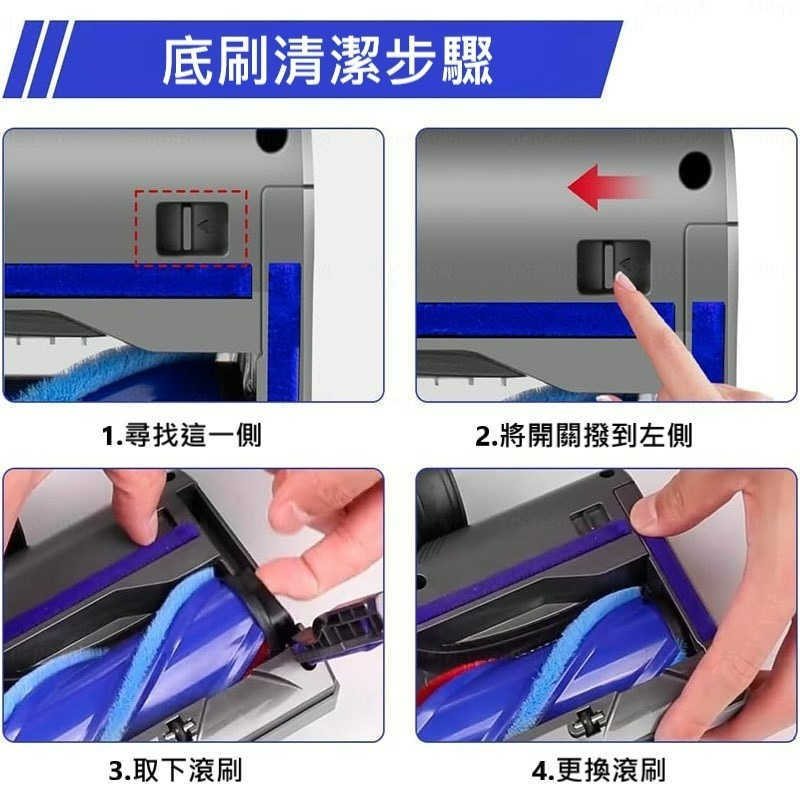 底刷清潔步驟

1.尋找這一側

2.將開關撥到左側

3.取下滾刷

4.更換滾刷