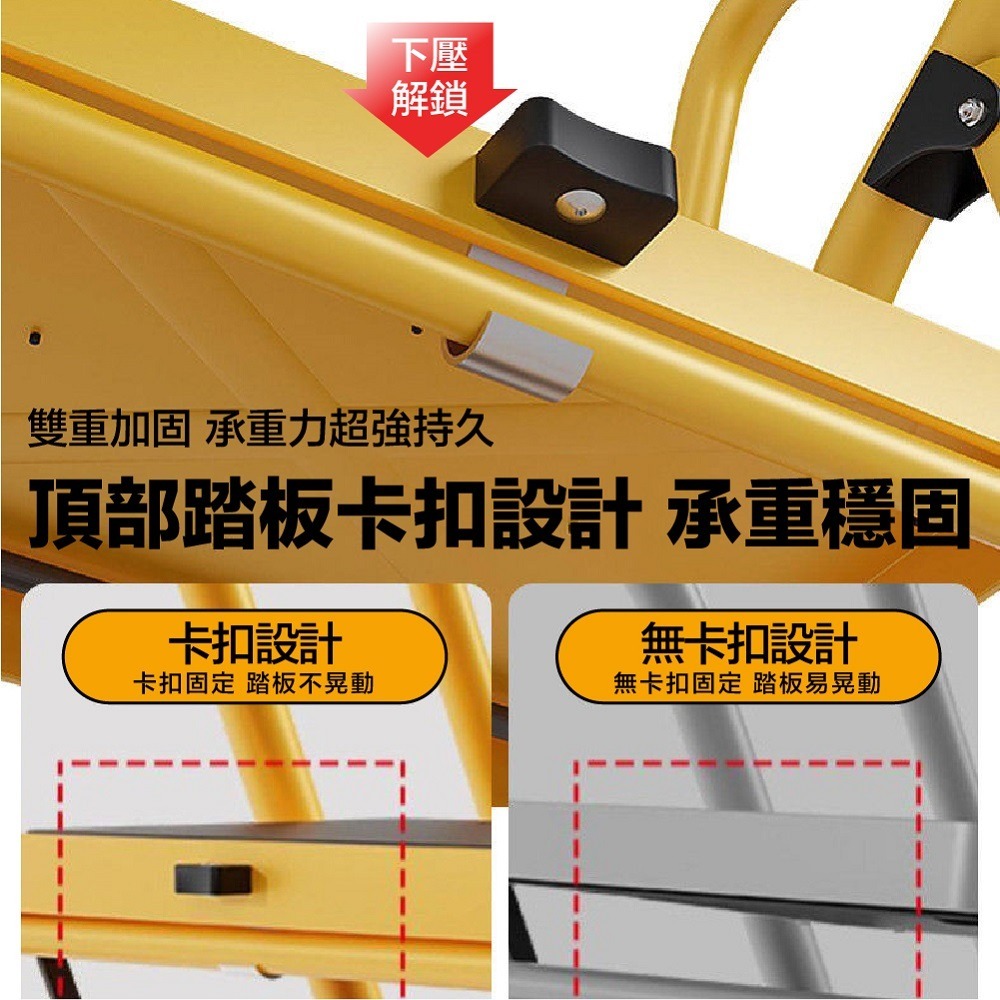 下壓
解鎖

雙重加固 承重力超強持久

頂部踏板卡扣設計 承重穩固

卡扣設計
卡扣固定 踏板不晃動

無卡扣設計
無卡扣固定 踏板易晃動