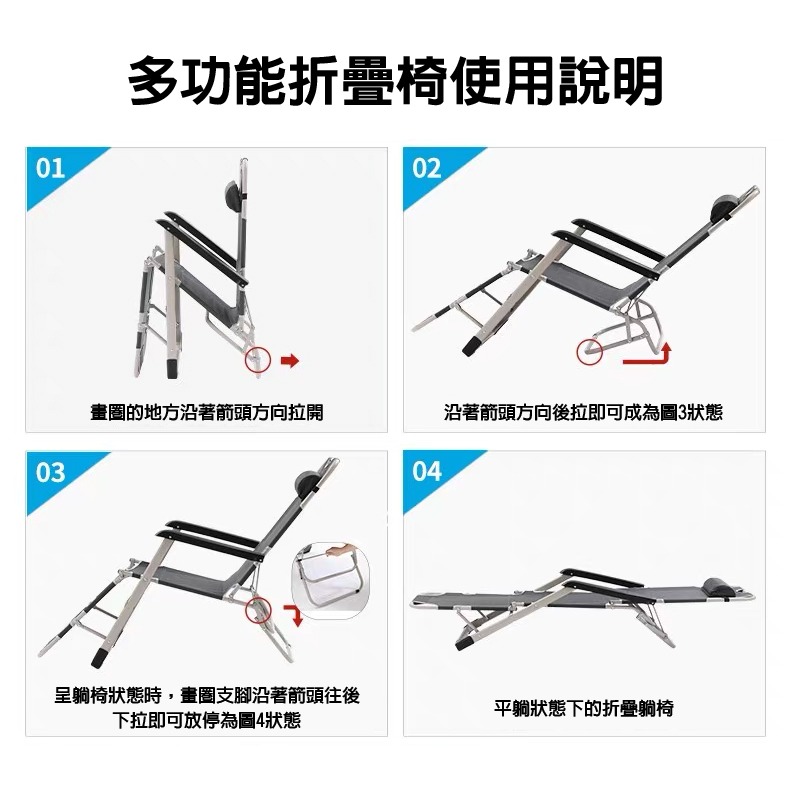 多功能折疊椅使用說明

01

畫圈的地方沿著箭頭方向拉開

02

沿著箭頭方向後拉即可成為圖3狀態

03

呈躺椅狀態時，畫圈支腳沿著箭頭往後下拉即可放停為圖4狀態

04

平躺狀態下的折疊躺椅