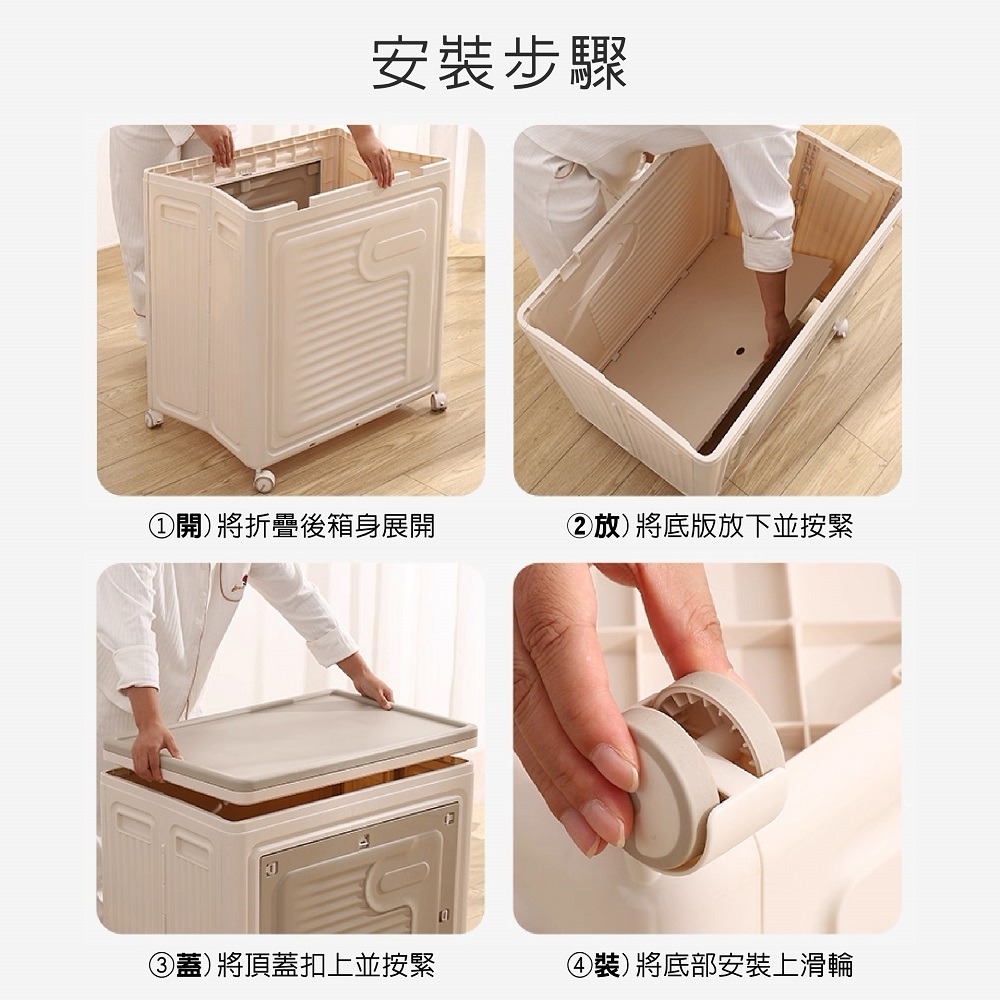 安裝步驟

①開）將折疊後箱身展開

②放）將底版放下並按緊

③蓋）將頂蓋扣上並按緊

④裝）將底部安裝上滑輪