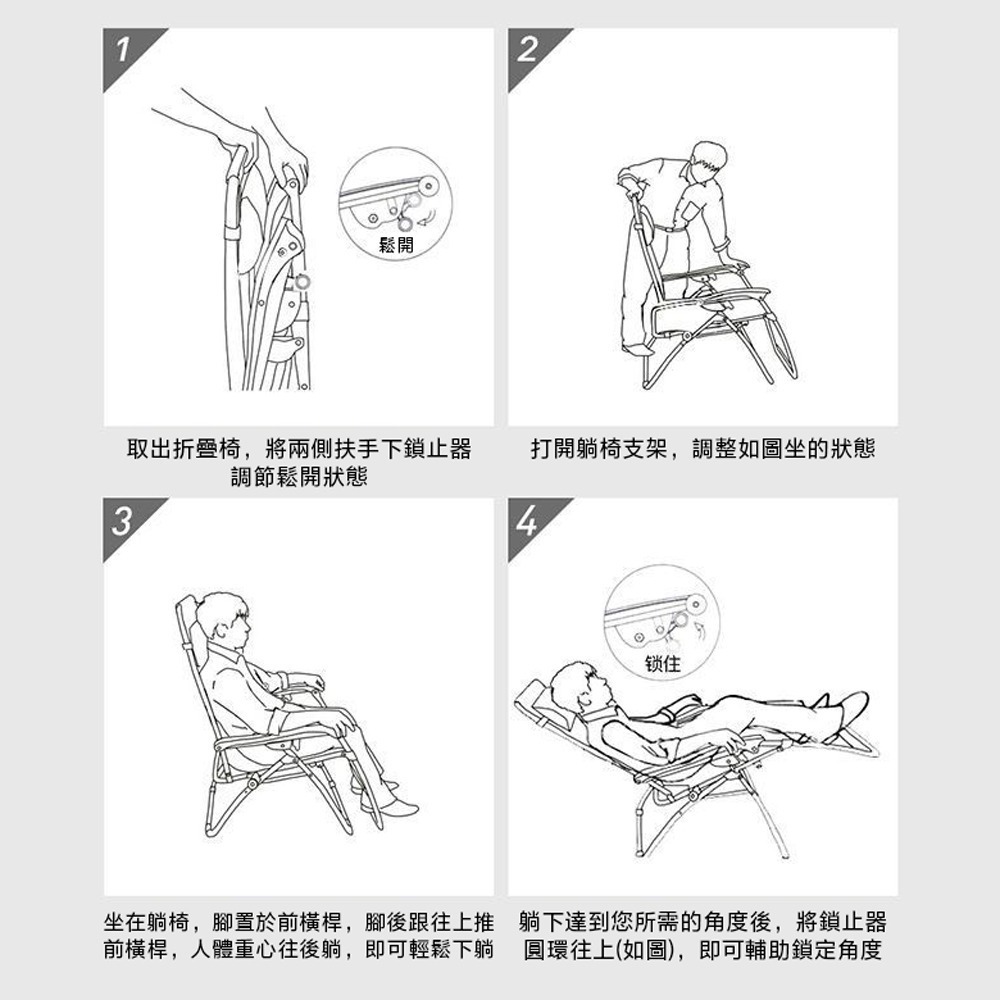 1

鬆開

取出折疊椅，將兩側扶手下鎖止器調節鬆開狀態

2

打開躺椅支架，調整如圖坐的狀態

3

坐在躺椅，腳置於前橫桿，腳後跟往上推前橫桿，人體重心往後躺，即可輕鬆下躺

4

锁住

躺下達到您所需的角度後，將鎖止器圓環往上(如圖)，即可輔助鎖定角度