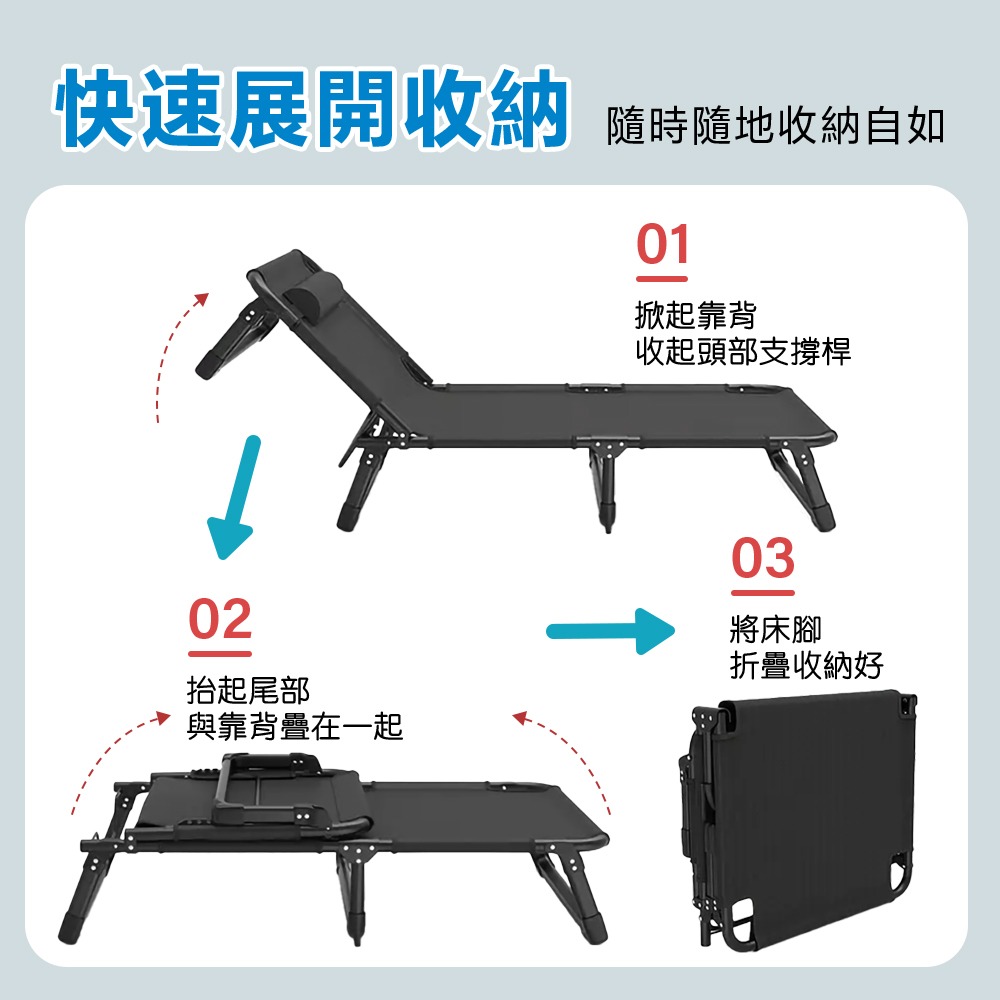 快速展開收納 隨時隨地收納自如

01
掀起靠背
收起頭部支撐桿

02
抬起尾部
與靠背疊在一起

03
將床腳
折疊收納好