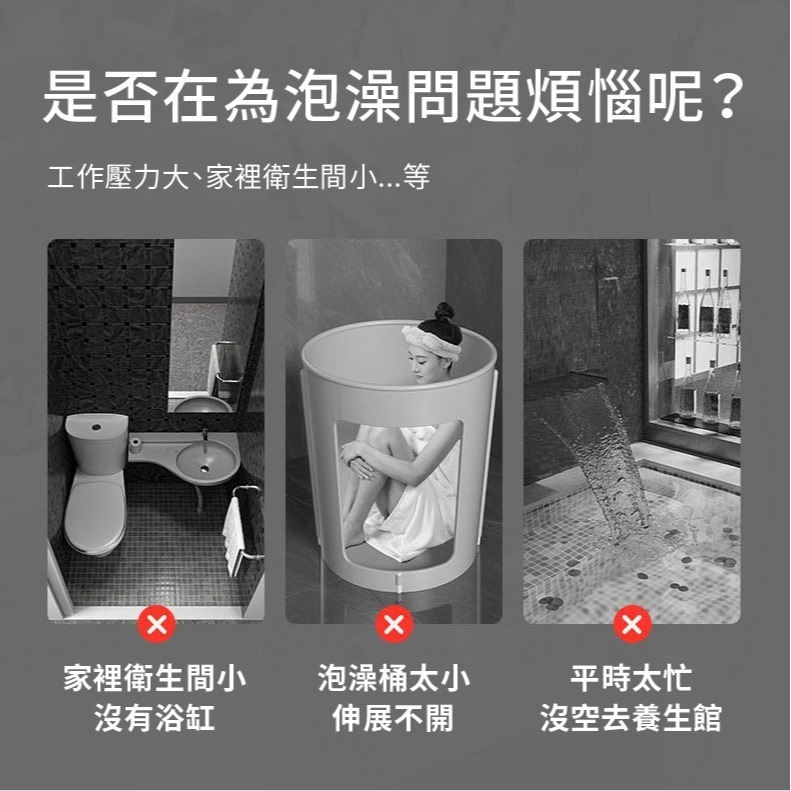 是否在為泡澡問題煩惱呢？

工作壓力大、家裡衛生間小...等

家裡衛生間小
沒有浴缸

泡澡桶太小
伸展不開

平時太忙
沒空去養生館