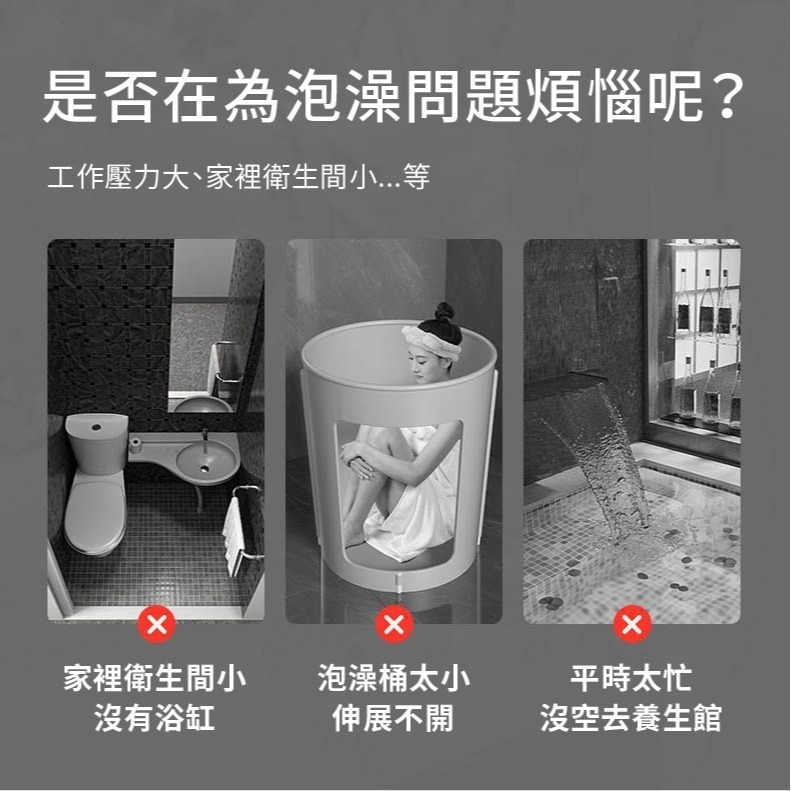 是否在為泡澡問題煩惱呢？

工作壓力大、家裡衛生間小...等

家裡衛生間小
沒有浴缸

泡澡桶太小
伸展不開

平時太忙
沒空去養生館