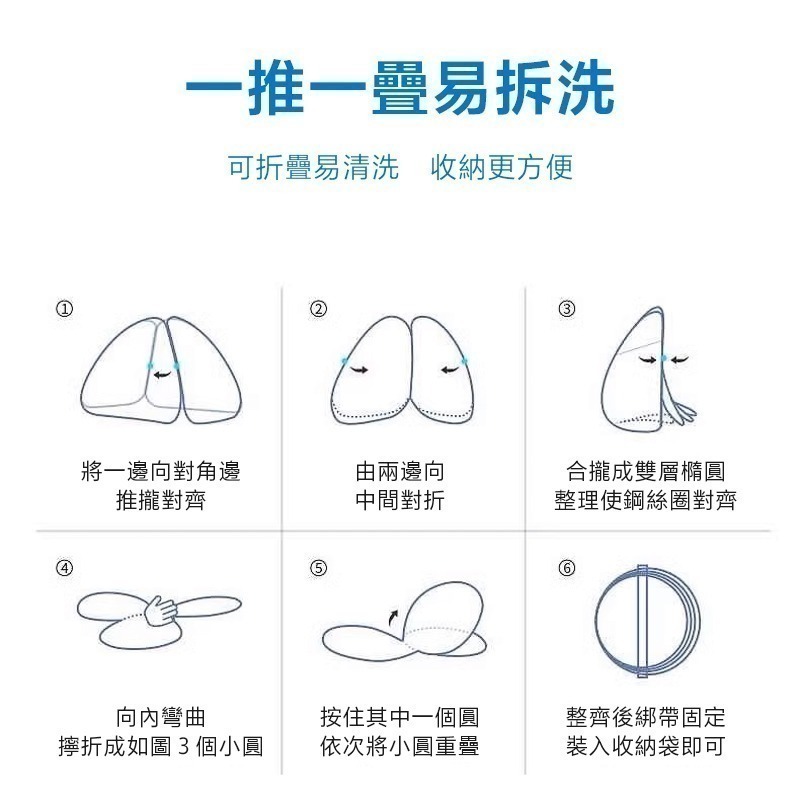 一推一疊易拆洗

可折疊易清洗　收納更方便

①

將一邊向對角邊
推攏對齊

②

由兩邊向
中間對折

③

合攏成雙層橢圓
整理使鋼絲圈對齊

④

向內彎曲
擰折成如圖 3 個小圓

⑤

按住其中一個圓
依次將小圓重疊

⑥

整齊後綁帶固定
裝入收納袋即可