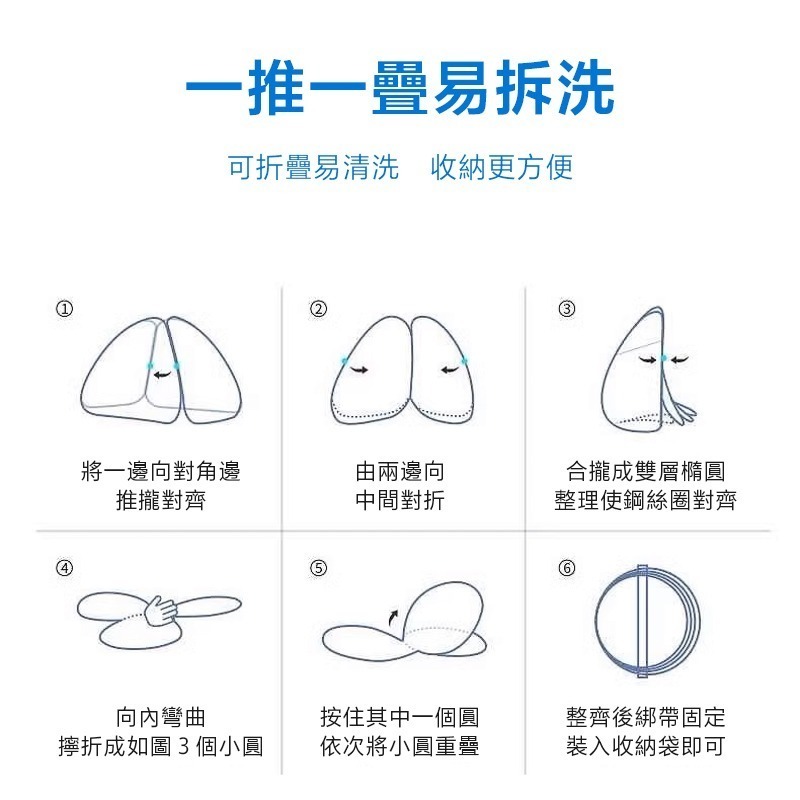 一推一疊易拆洗

可折疊易清洗　收納更方便

①

將一邊向對角邊
推攏對齊

②

由兩邊向
中間對折

③

合攏成雙層橢圓
整理使鋼絲圈對齊

④

向內彎曲
擰折成如圖 3 個小圓

⑤

按住其中一個圓
依次將小圓重疊

⑥

整齊後綁帶固定
裝入收納袋即可