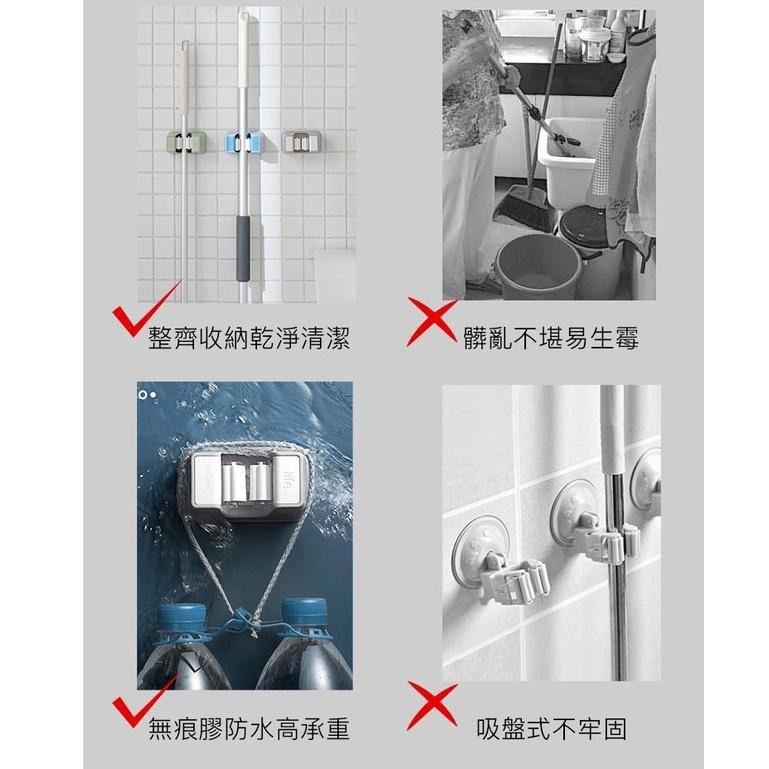 整齊收納乾淨清潔

髒亂不堪易生霉

life

無痕膠防水高承重

吸盤式不牢固