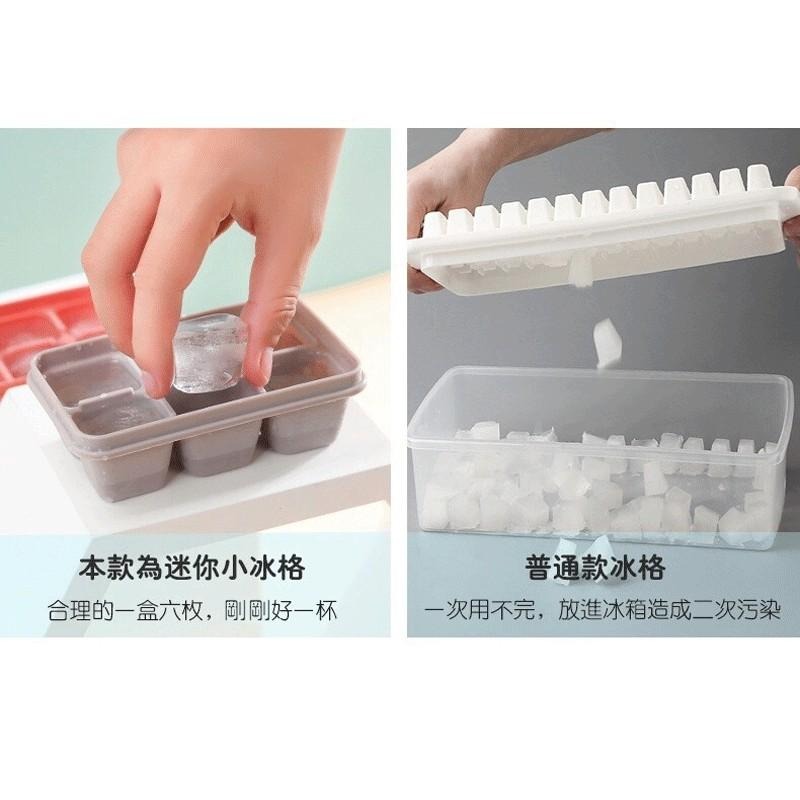 本款為迷你小冰格
合理的一盒六枚，剛剛好一杯

普通款冰格
一次用不完，放進冰箱造成二次污染