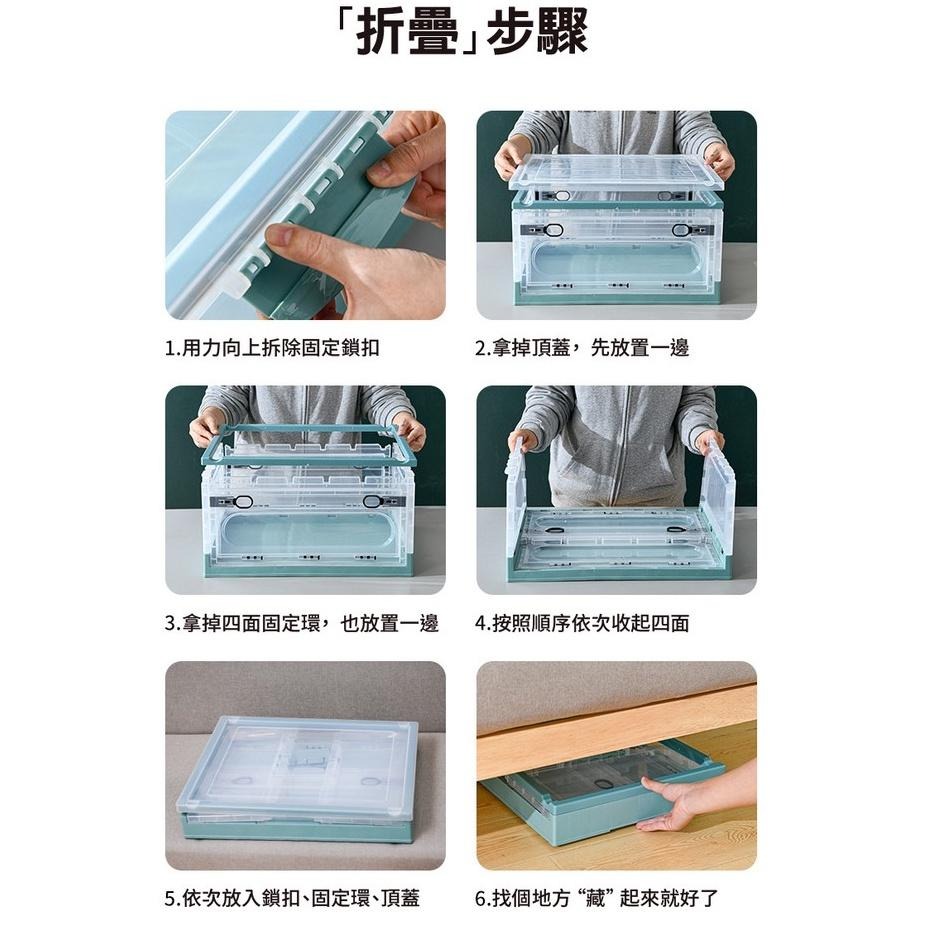 「折疊」步驟

1.用力向上拆除固定鎖扣

2.拿掉頂蓋，先放置一邊

3.拿掉四面固定環，也放置一邊

4.按照順序依次收起四面

5.依次放入鎖扣、固定環、頂蓋

6.找個地方“藏”起來就好了