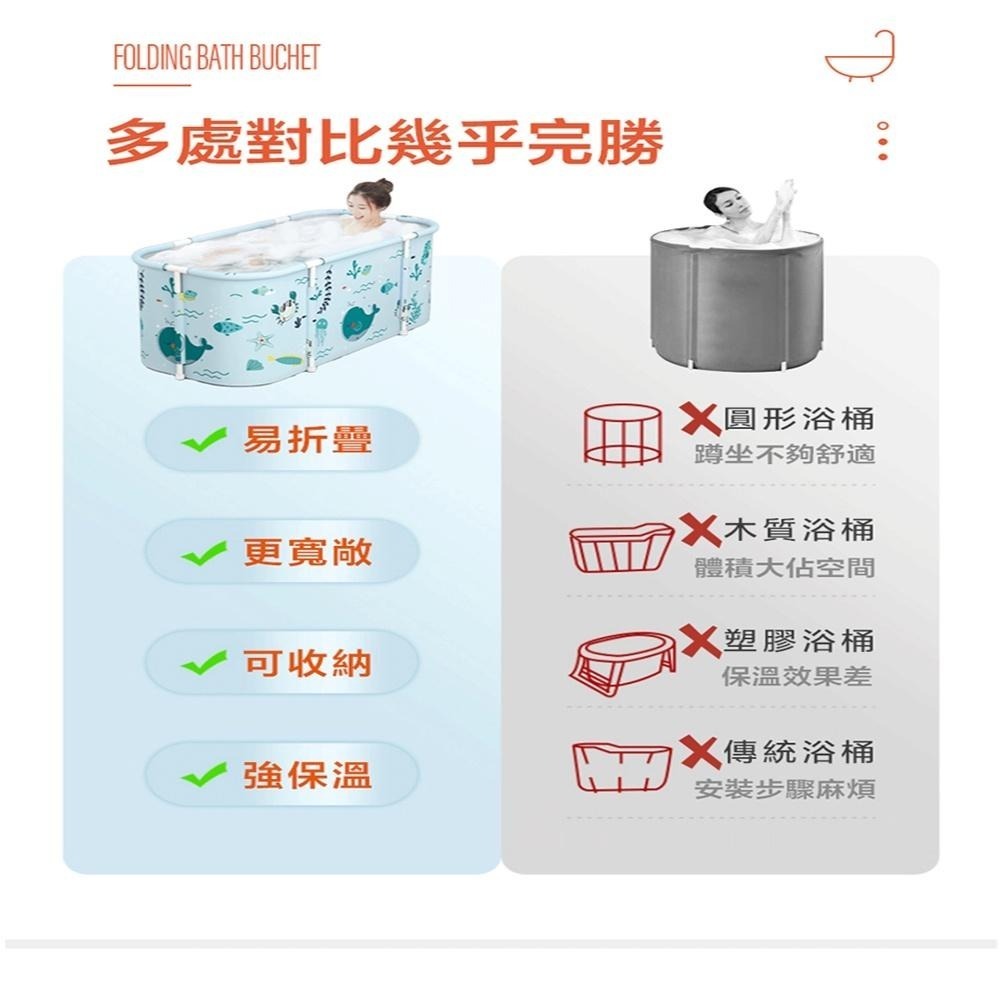 FOLDING BATH BUCHET

多處對比幾乎完勝

易折疊

更寬敞

可收納

強保溫

圓形浴桶
蹲坐不夠舒適

木質浴桶
體積大佔空間

塑膠浴桶
保溫效果差

傳統浴桶
安裝步驟麻煩