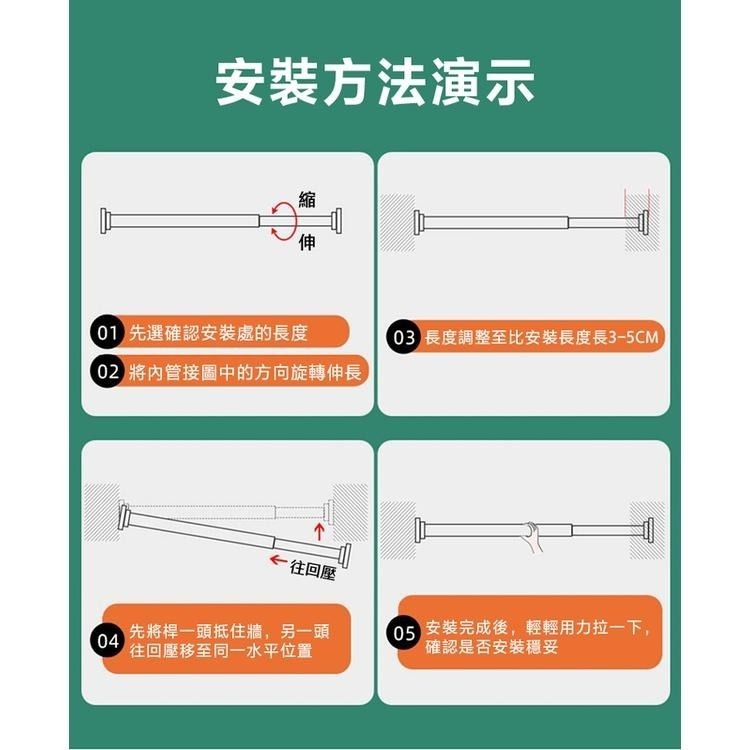 安裝方法演示

縮
伸

01 先選確認安裝處的長度

02 將內管接圖中的方向旋轉伸長

03 長度調整至比安裝長度長3-5CM

往回壓

04 先將桿一頭抵住牆，另一頭往回壓移至同一水平位置

05 安裝完成後，輕輕用力拉一下，確認是否安裝穩妥