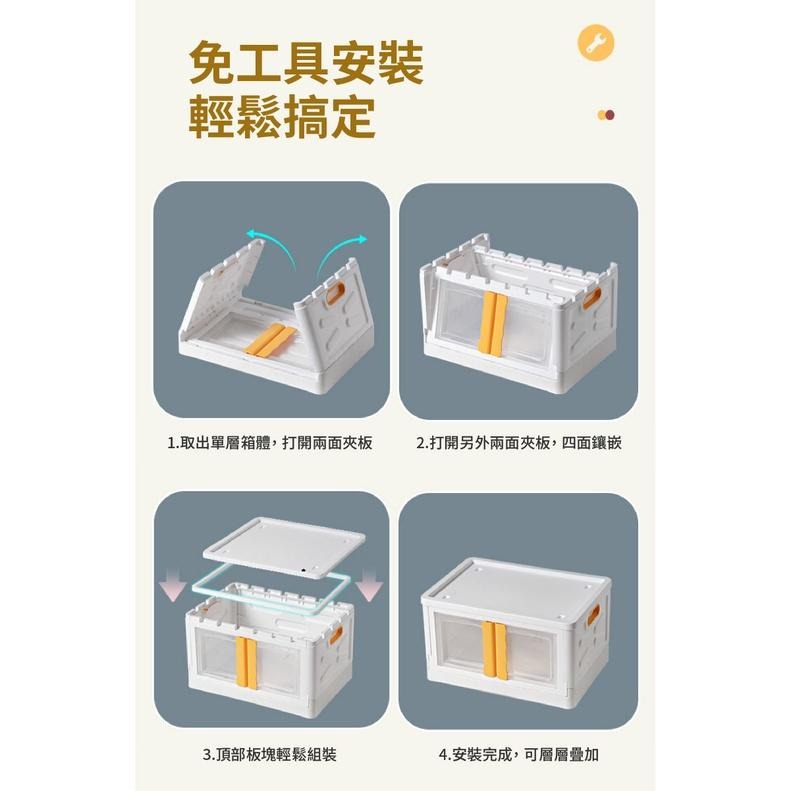 免工具安裝
輕鬆搞定

1.取出單層箱體，打開兩面夾板

2.打開另外兩面夾板，四面鑲嵌

3.頂部板塊輕鬆組裝

4.安裝完成，可層層疊加