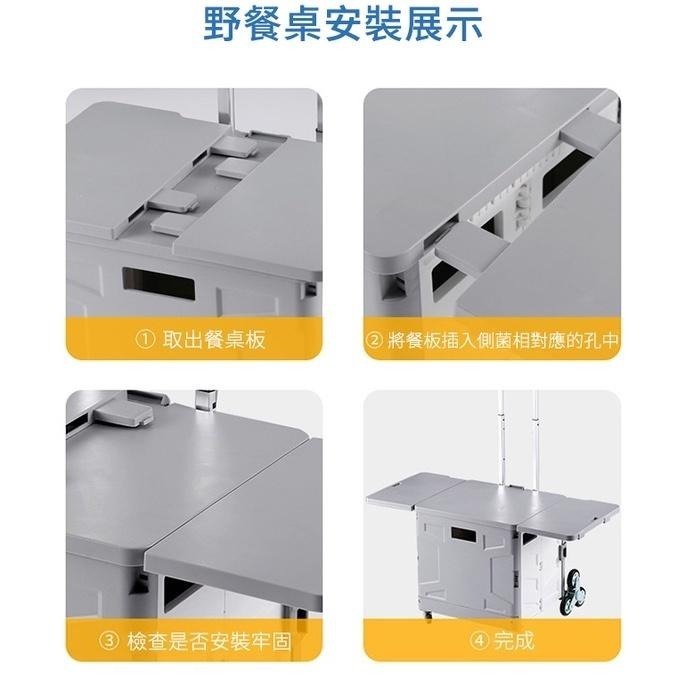 野餐桌安裝展示

① 取出餐桌板

② 將餐板插入側菌相對應的孔中

③ 檢查是否安裝牢固

④ 完成