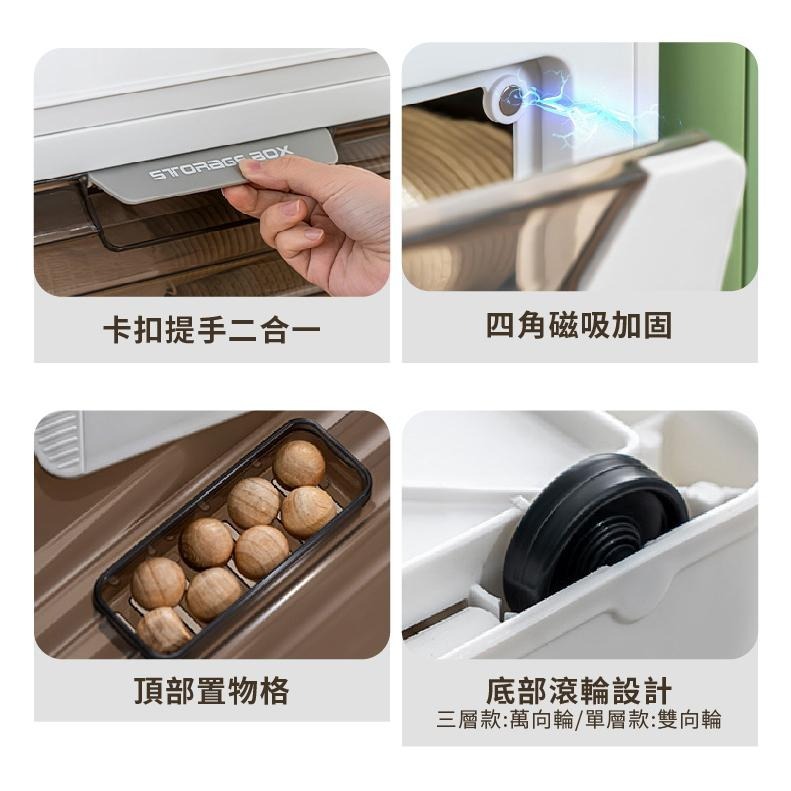 STORAGE BOX

卡扣提手二合一

四角磁吸加固

頂部置物格

底部滾輪設計
三層款:萬向輪/單層款:雙向輪