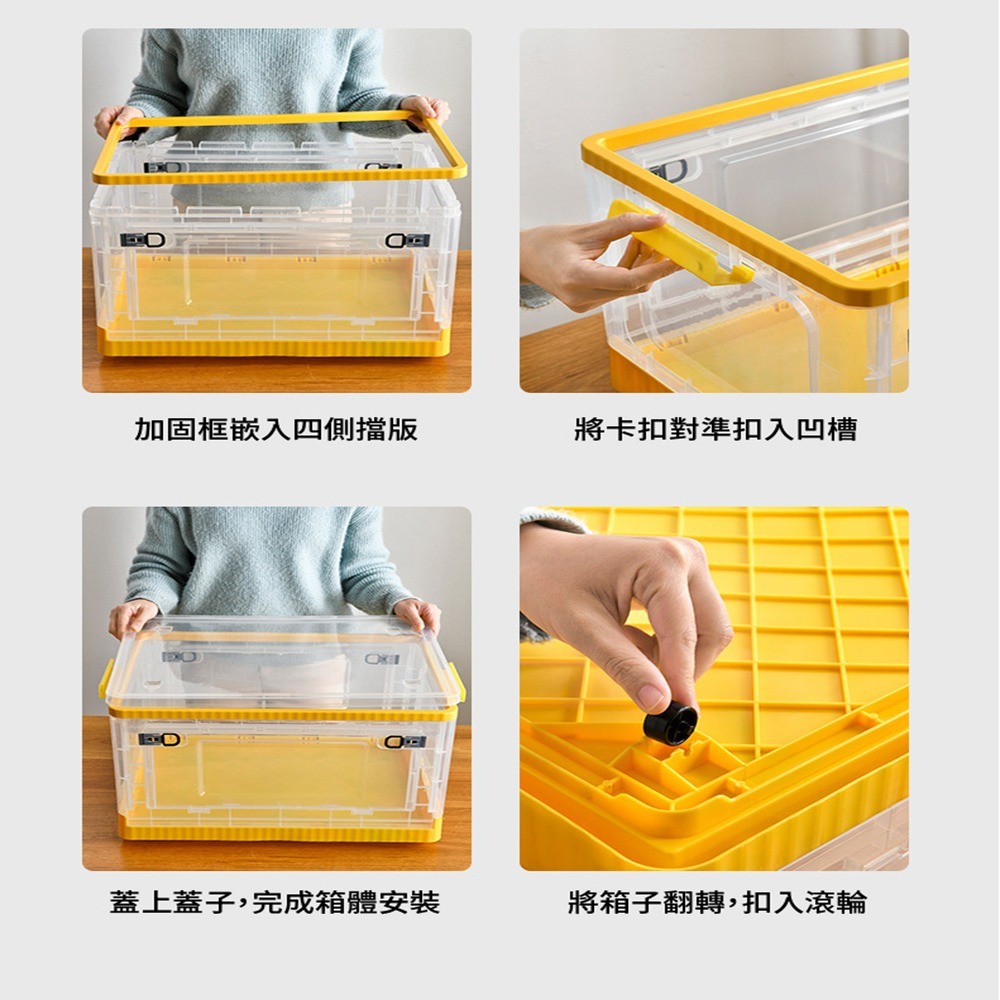 加固框嵌入四側擋版

將卡扣對準扣入凹槽

蓋上蓋子，完成箱體安裝

將箱子翻轉，扣入滾輪