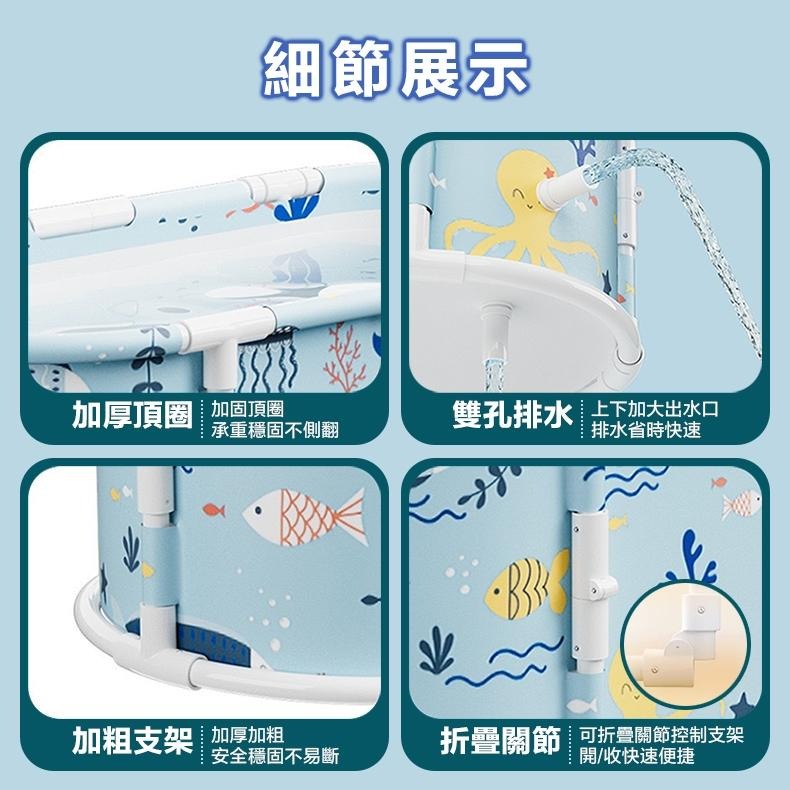 細節展示

加厚頂圈
加固頂圈
承重穩固不側翻

雙孔排水
上下加大出水口
排水省時快速

加粗支架
加厚加粗
安全穩固不易斷

折疊關節
可折疊關節控制支架
開/收快速便捷