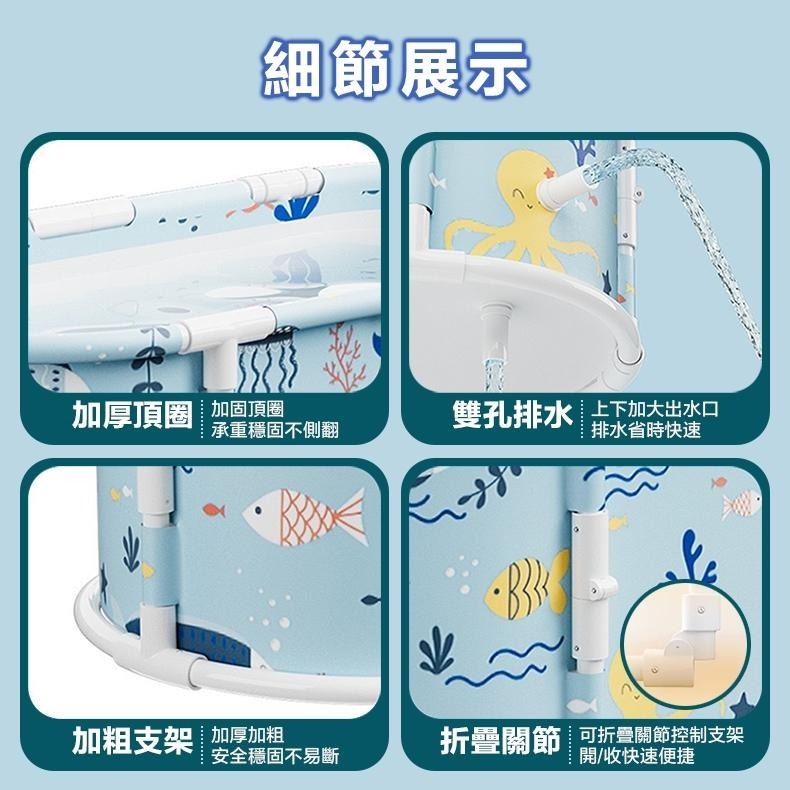 細節展示

加厚頂圈
加固頂圈
承重穩固不側翻

雙孔排水
上下加大出水口
排水省時快速

加粗支架
加厚加粗
安全穩固不易斷

折疊關節
可折疊關節控制支架
開/收快速便捷