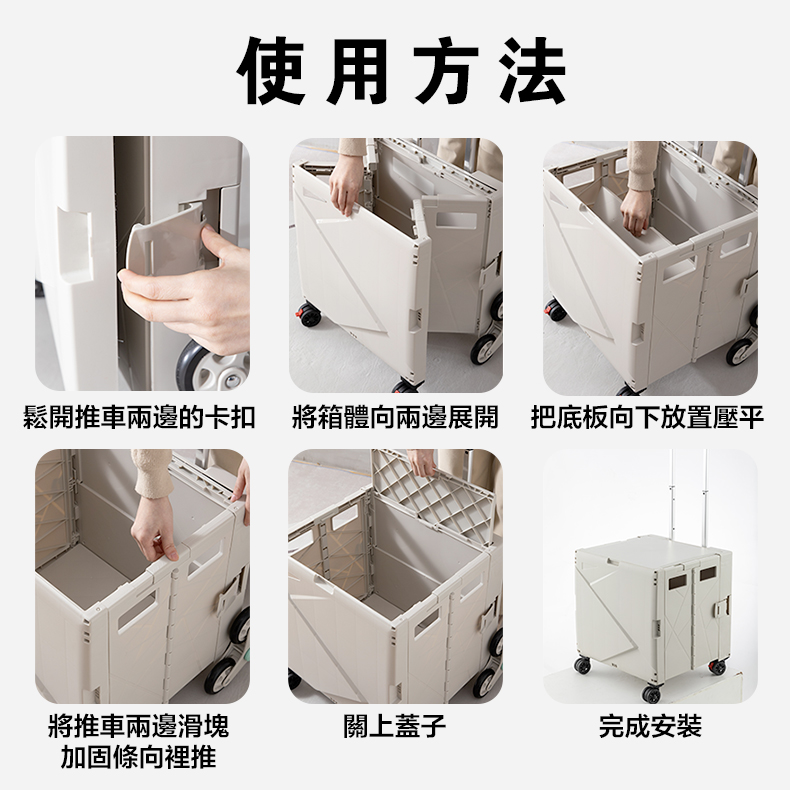 使用方法

鬆開推車兩邊的卡扣

將箱體向兩邊展開

把底板向下放置壓平

將推車兩邊滑塊加固條向裡推

關上蓋子

完成安裝