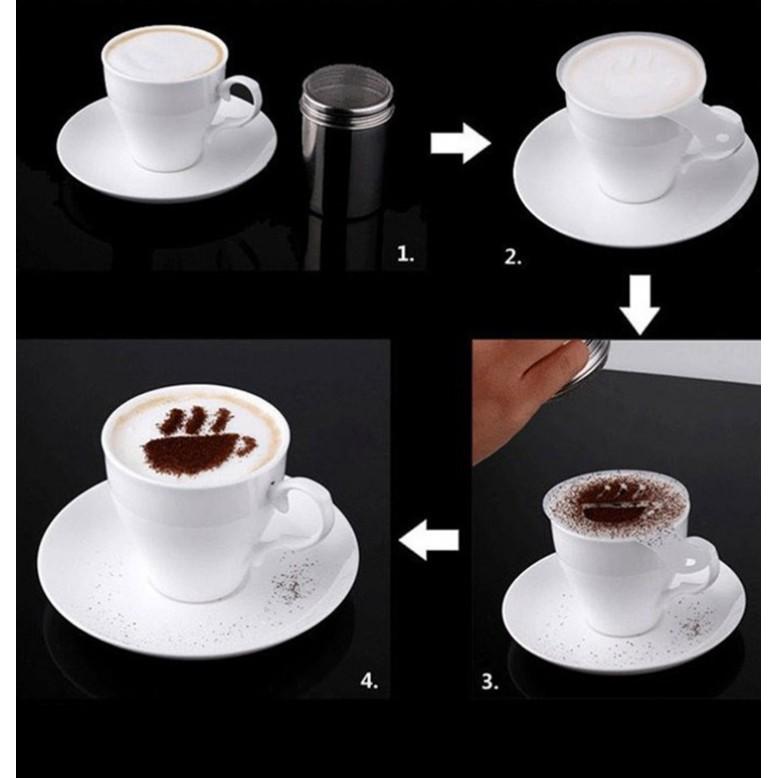 1.

2.

3.

4.