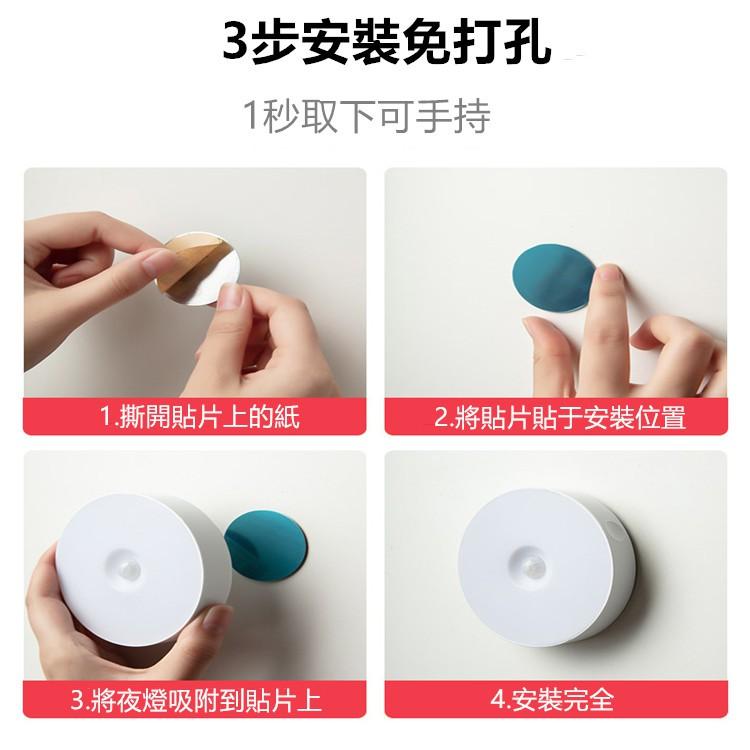 3步安裝免打孔

1秒取下可手持

1.撕開貼片上的紙

2.將貼片貼于安裝位置

3.將夜燈吸附到貼片上

4.安裝完全