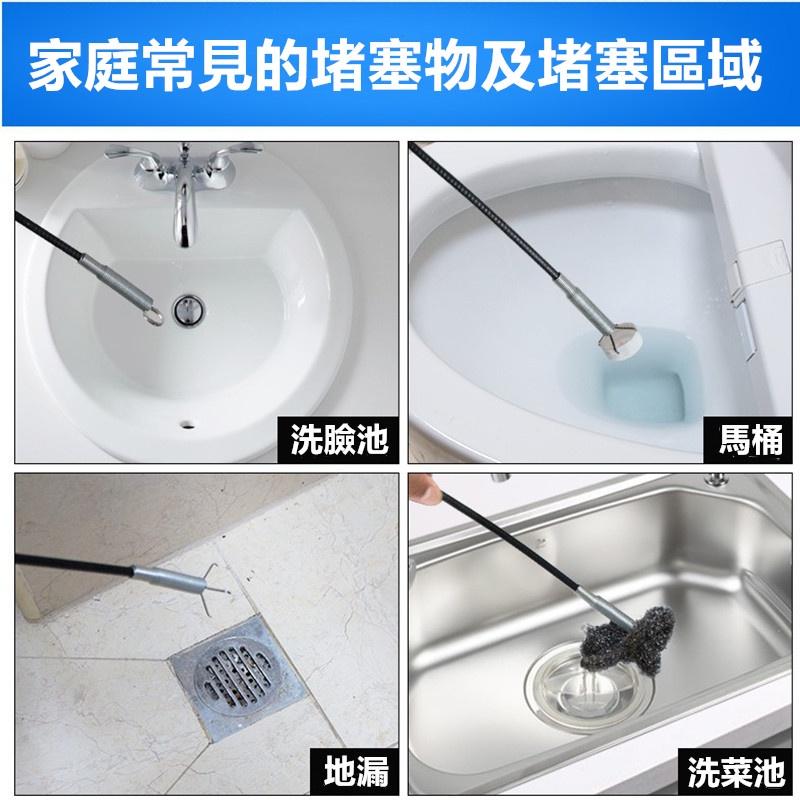 家庭常見的堵塞物及堵塞區域

洗臉池

馬桶

地漏

洗菜池