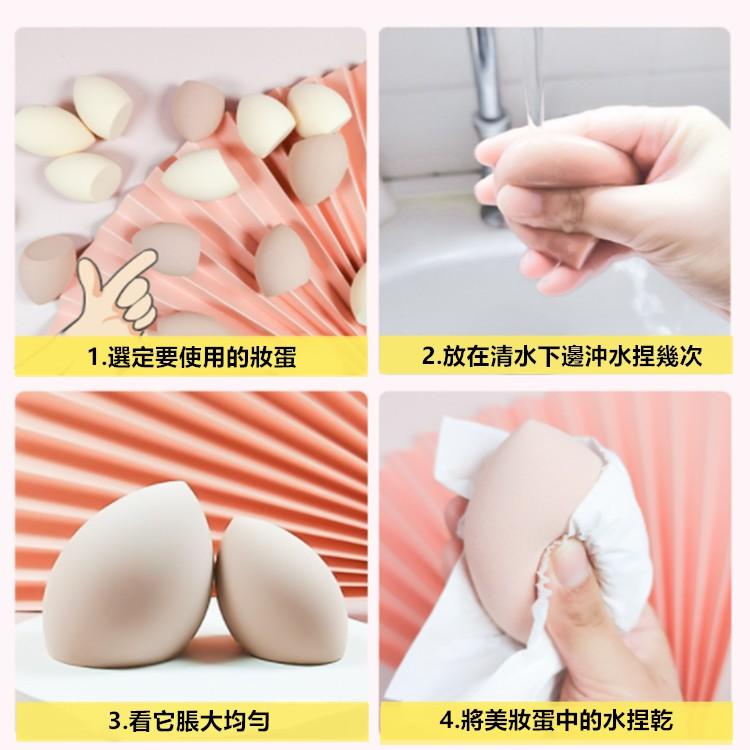 1.選定要使用的妝蛋

2.放在清水下邊沖水捏幾次

3.看它脹大均勻

4.將美妝蛋中的水捏乾