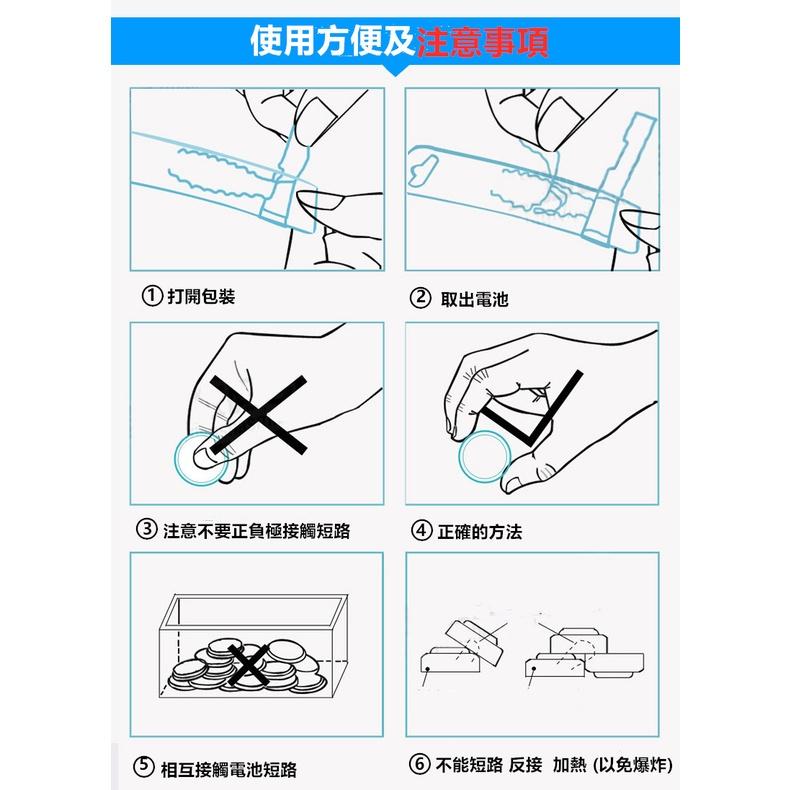 使用方便及注意事項

① 打開包裝

② 取出電池

③ 注意不要正負極接觸短路

④ 正確的方法

⑤ 相互接觸電池短路

⑥ 不能短路 反接 加熱 (以免爆炸)