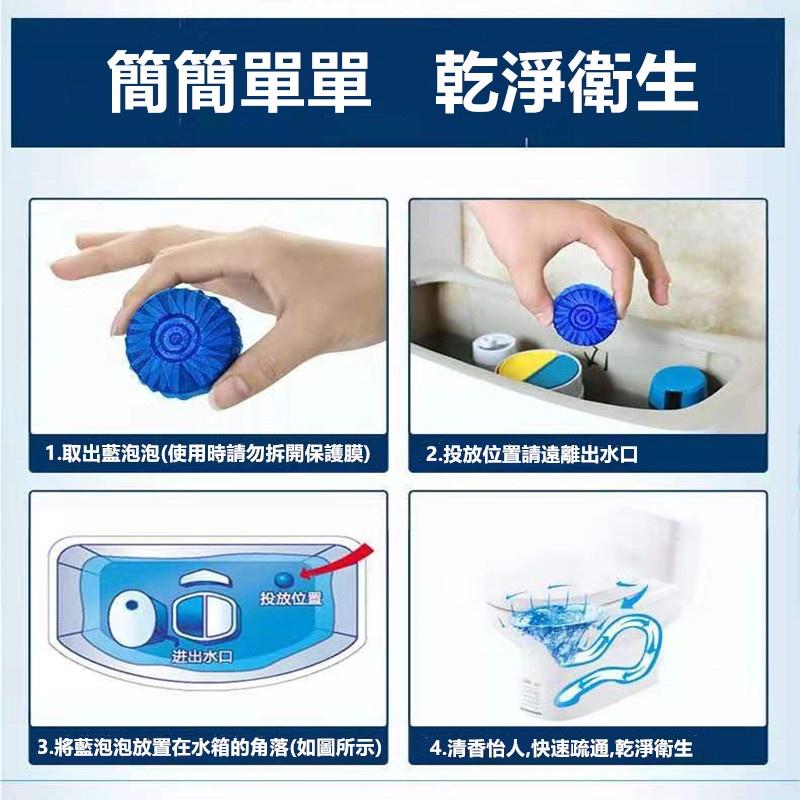 簡簡單單　乾淨衛生

1.取出藍泡泡(使用時請勿拆開保護膜)

2.投放位置請遠離出水口

投放位置

进出水口

3.將藍泡泡放置在水箱的角落(如圖所示)

4.清香怡人,快速疏通,乾淨衛生