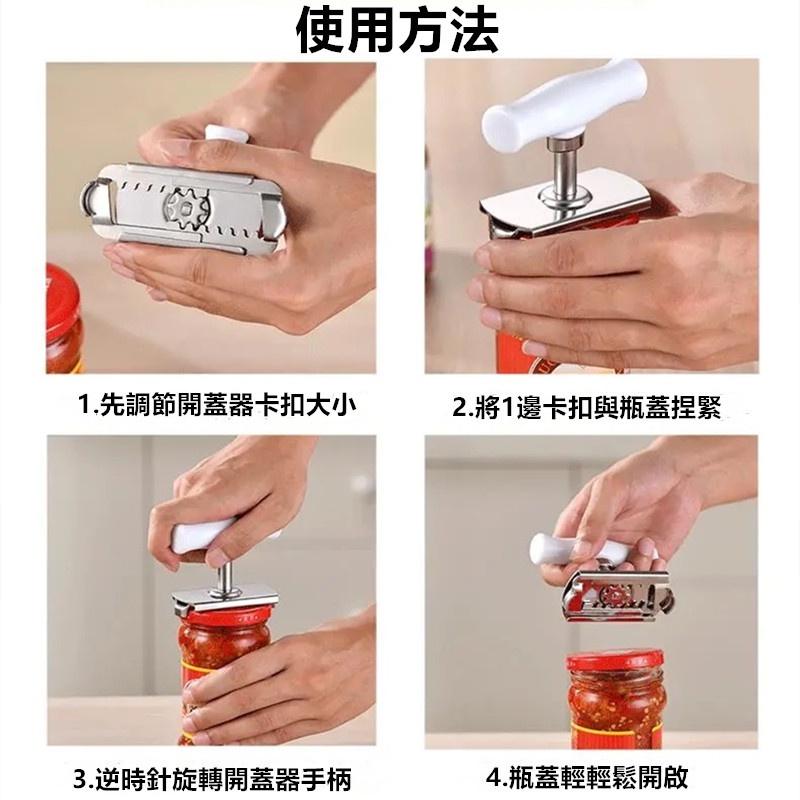 使用方法

1.先調節開蓋器卡扣大小

2.將1邊卡扣與瓶蓋捏緊

3.逆時針旋轉開蓋器手柄

4.瓶蓋輕輕鬆開啟