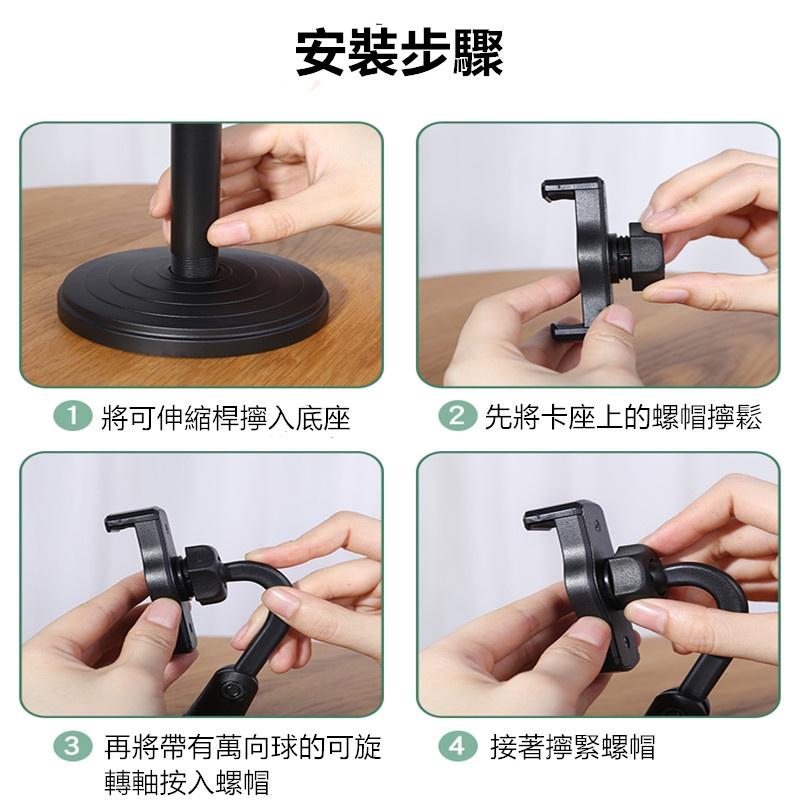 安裝步驟

1 將可伸縮桿擰入底座

2 先將卡座上的螺帽擰鬆

3 再將帶有萬向球的可旋轉軸按入螺帽

4 接著擰緊螺帽