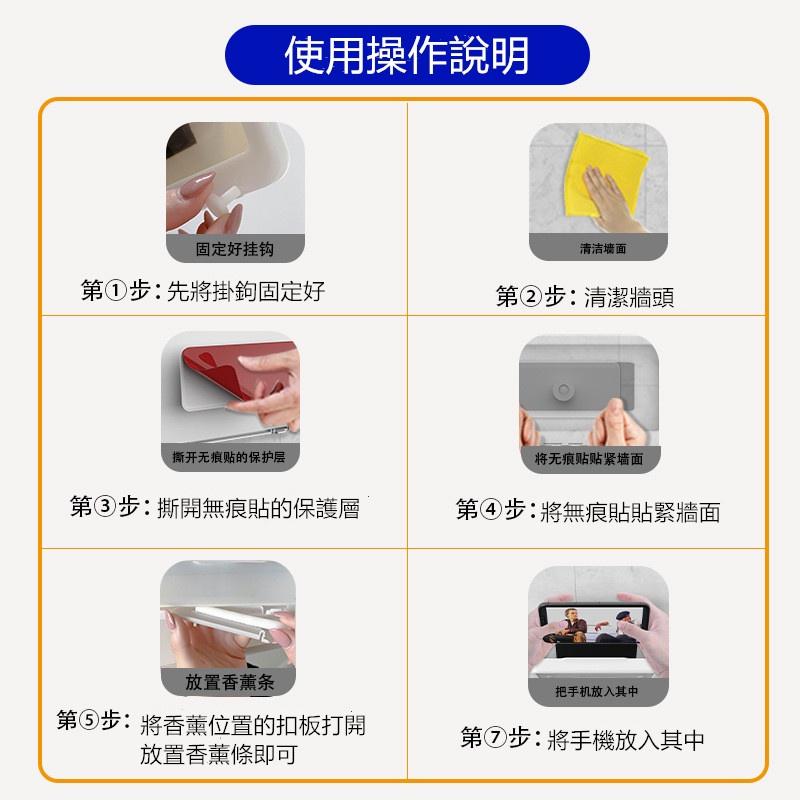 使用操作說明

固定好挂钩

第①步：先將掛鉤固定好

清洁墙面

第②步：清潔牆頭

撕开无痕贴的保护层

第③步：撕開無痕貼的保護層

将无痕贴贴紧墙面

第④步：將無痕貼貼緊牆面

放置香薰条

第⑤步：將香薰位置的扣板打開放置香薰條即可

把手机放入其中

第⑦步：將手機放入其中