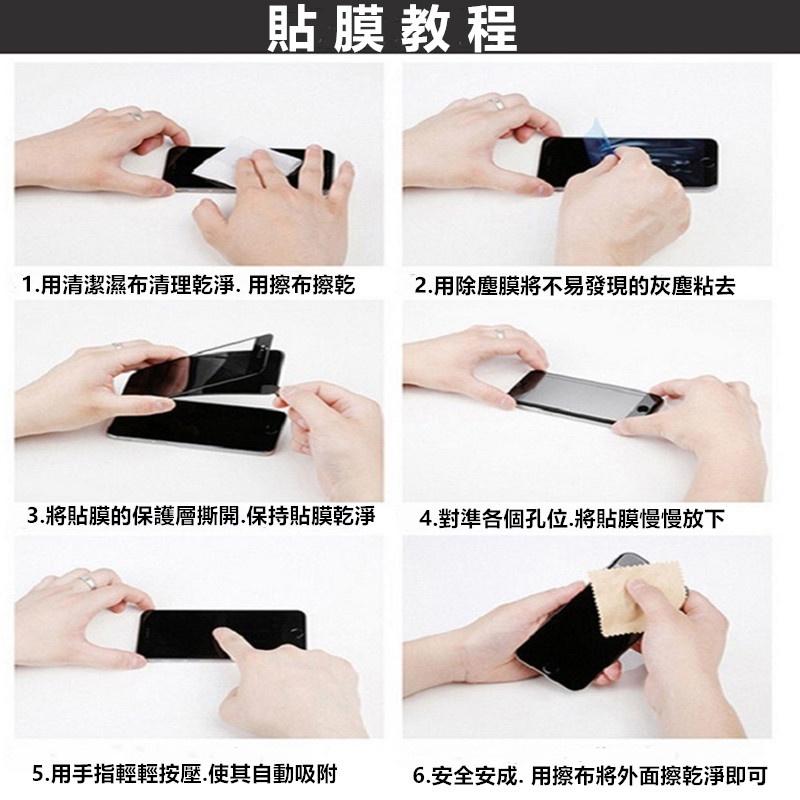 貼膜教程

1.用清潔濕布清理乾淨. 用擦布擦乾

2.用除塵膜將不易發現的灰塵粘去

3.將貼膜的保護層撕開.保持貼膜乾淨

4.對準各個孔位.將貼膜慢慢放下

5.用手指輕輕按壓.使其自動吸附

6.安全安成. 用擦布將外面擦乾淨即可