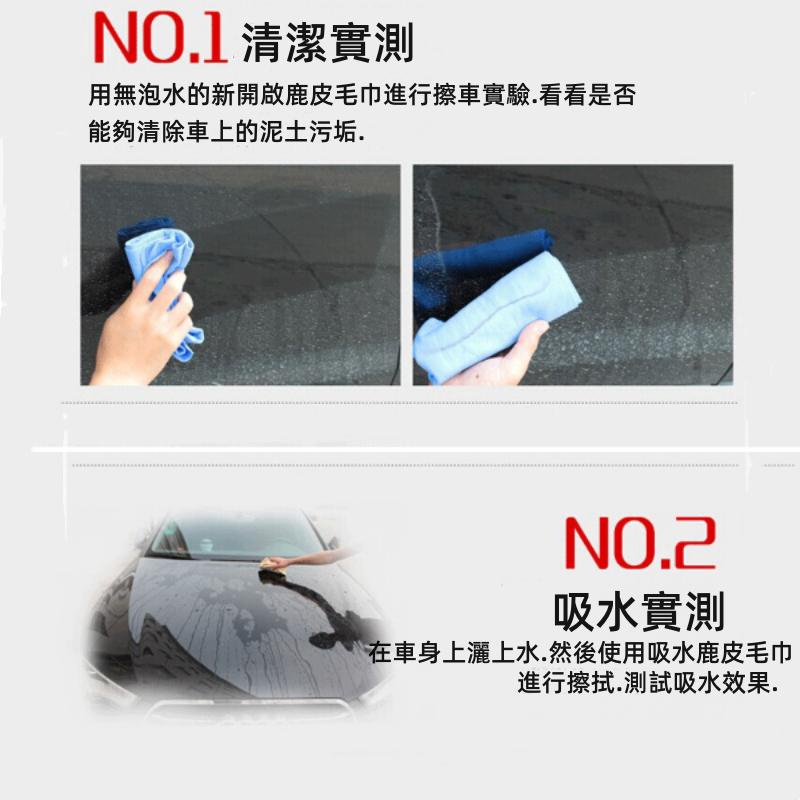 NO.1 清潔實測

用無泡水的新開啟鹿皮毛巾進行擦車實驗.看看是否能夠清除車上的泥土污垢.

NO.2

吸水實測

在車身上灑上水.然後使用吸水鹿皮毛巾進行擦拭.測試吸水效果.