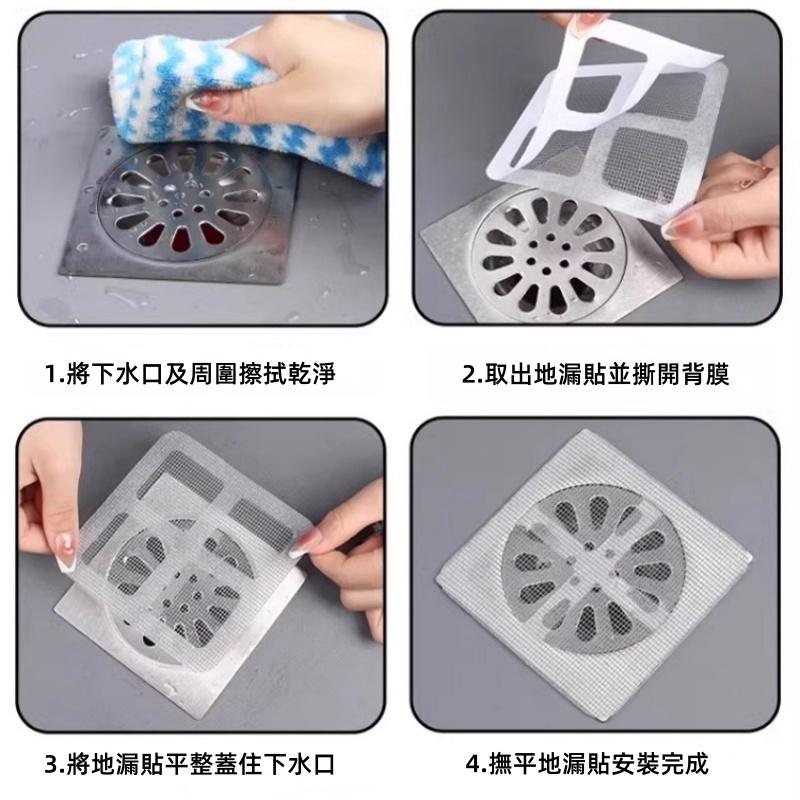 1.將下水口及周圍擦拭乾淨

2.取出地漏貼並撕開背膜

3.將地漏貼平整蓋住下水口

4.撫平地漏貼安裝完成