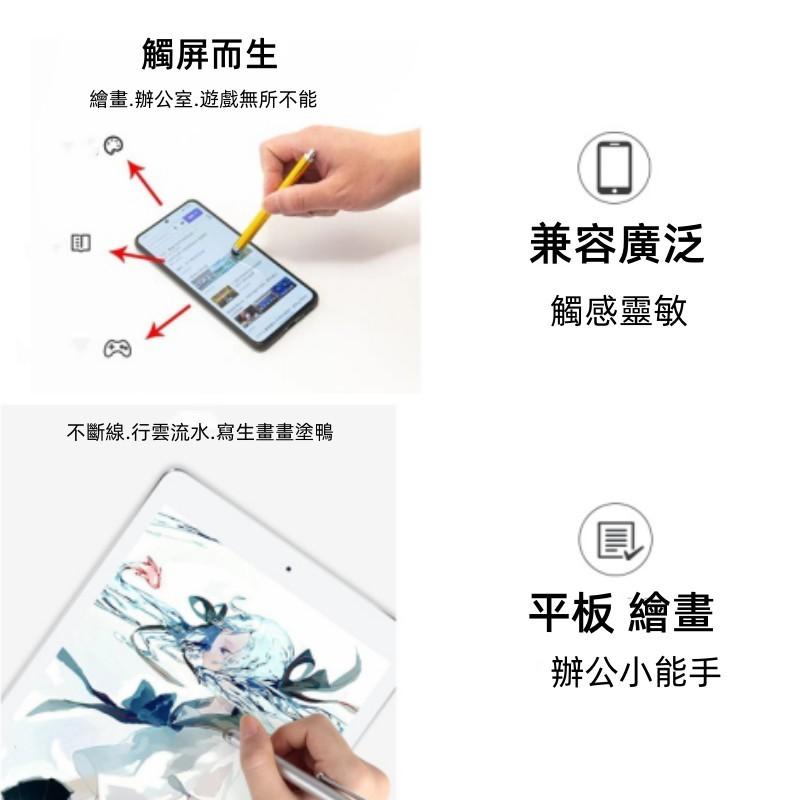 觸屏而生

繪畫.辦公室.遊戲無所不能

兼容廣泛

觸感靈敏

不斷線.行雲流水.寫生畫畫塗鴨

平板 繪畫

辦公小能手