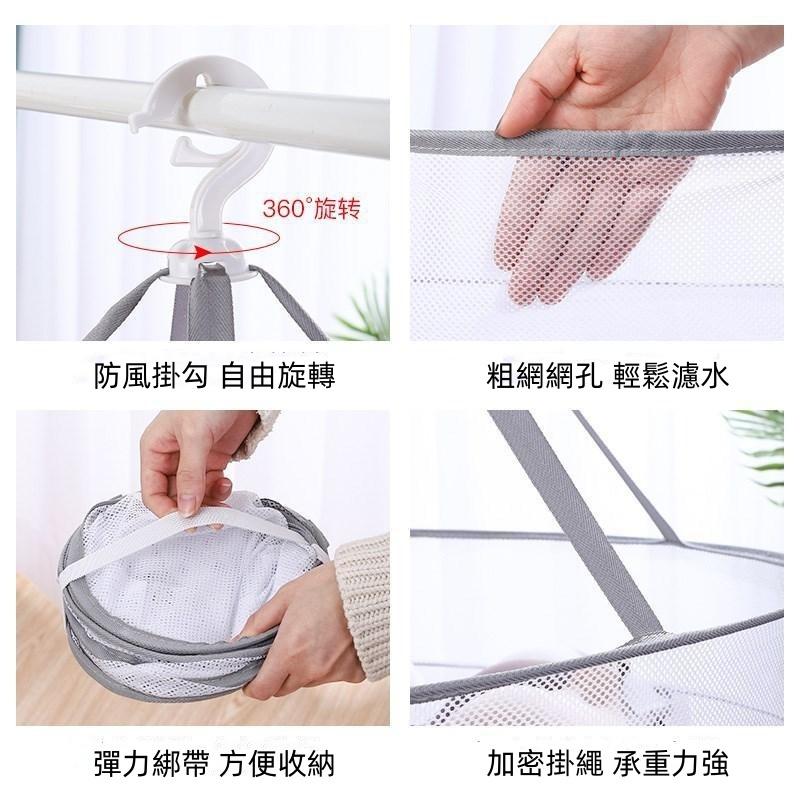 360°旋转

防風掛勾 自由旋轉

粗網網孔 輕鬆濾水

彈力綁帶 方便收納

加密掛繩 承重力強