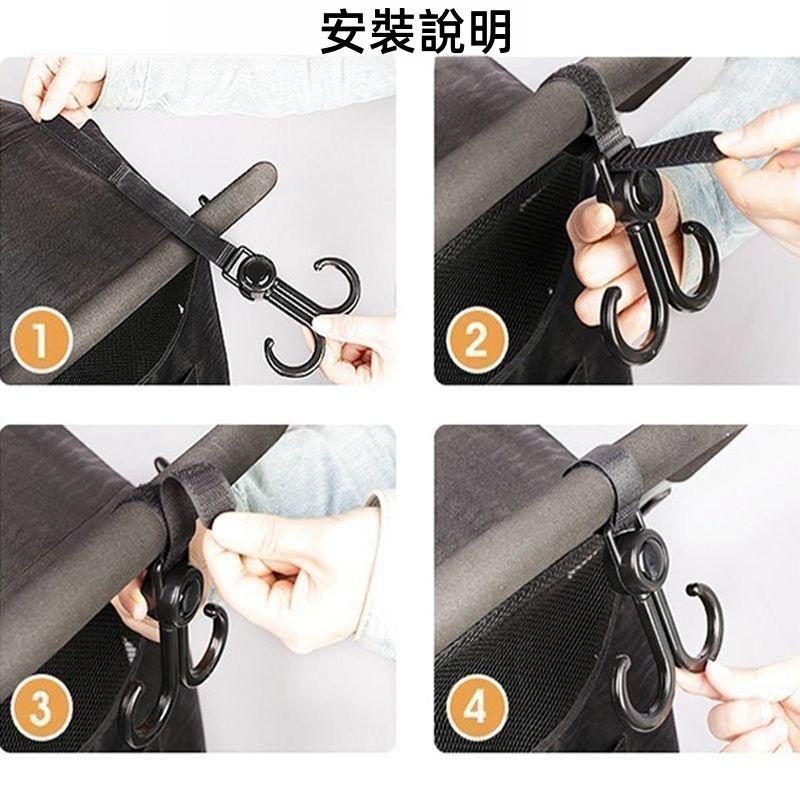 安裝說明

1

2

3

4