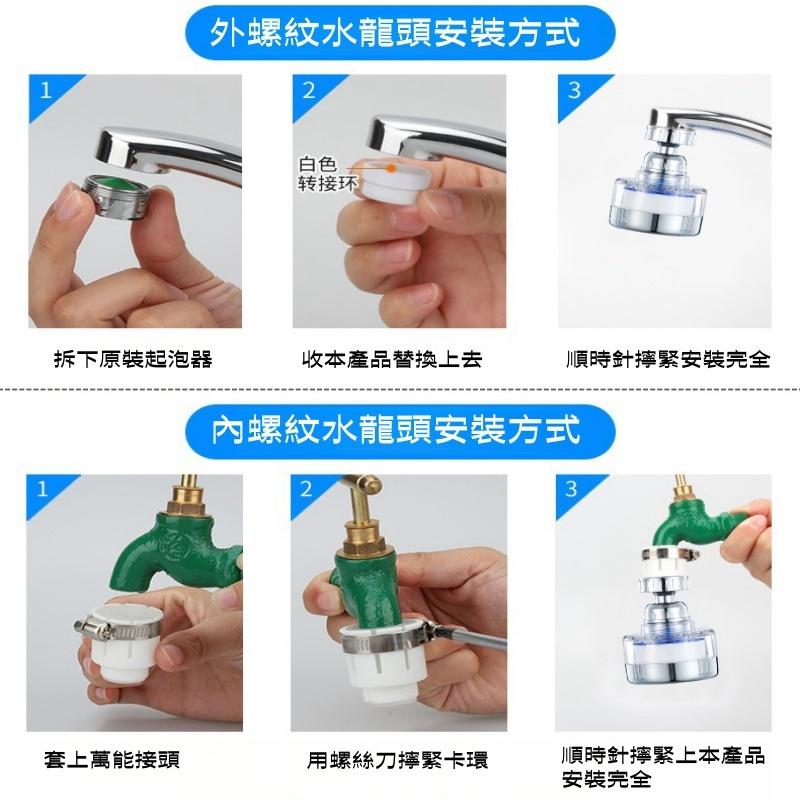 外螺紋水龍頭安裝方式

1

拆下原裝起泡器

2

白色
转接环

收本產品替換上去

3

順時針擰緊安裝完全

內螺紋水龍頭安裝方式

1

套上萬能接頭

2

用螺絲刀擰緊卡環

3

順時針擰緊上本產品安裝完全