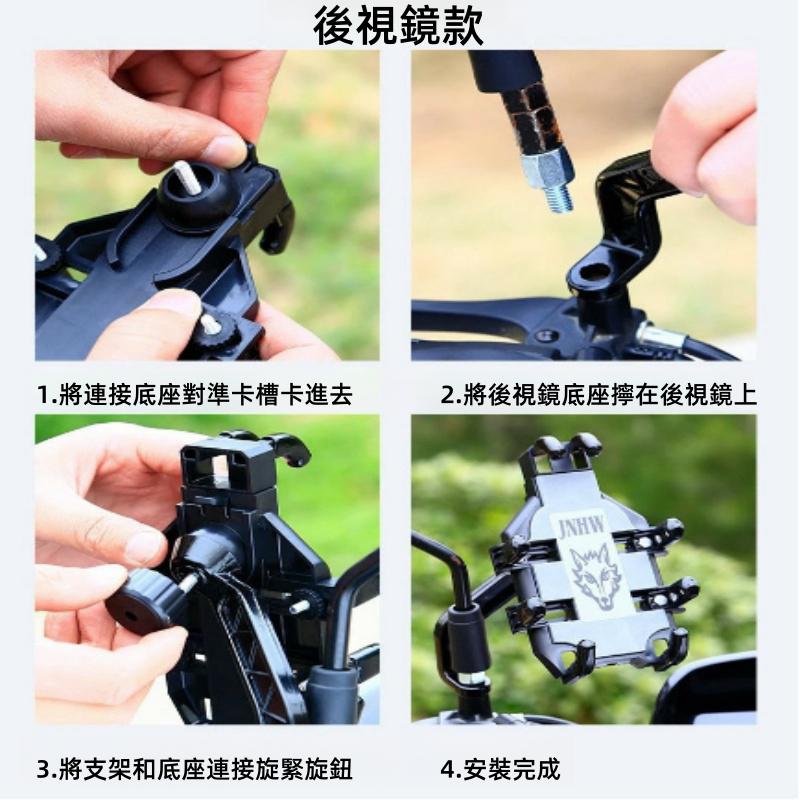 後視鏡款

1.將連接底座對準卡槽卡進去

2.將後視鏡底座擰在後視鏡上

3.將支架和底座連接旋緊旋鈕

JNHW

4.安裝完成