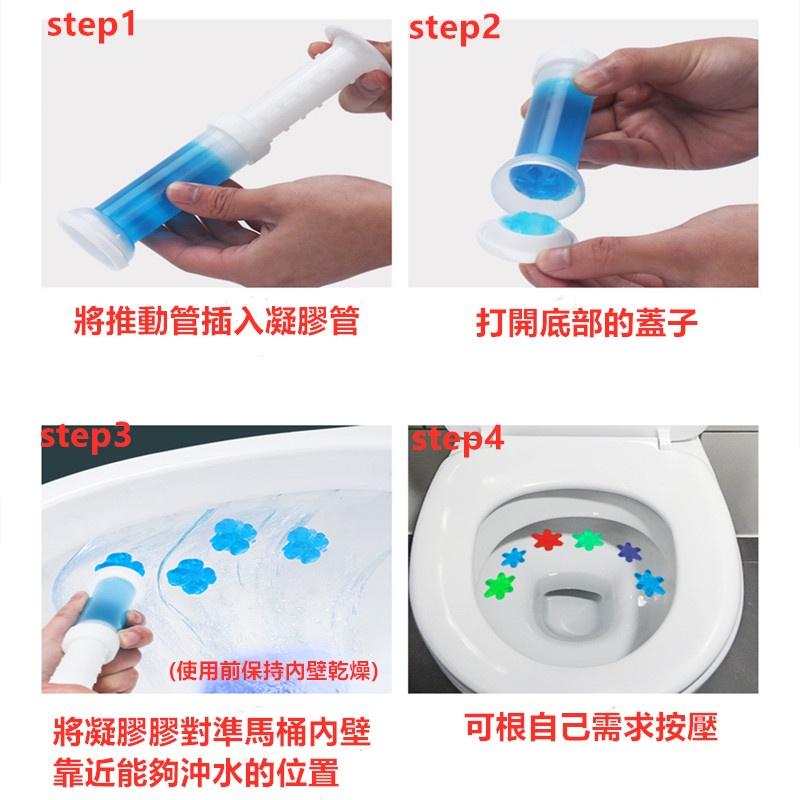 step1

將推動管插入凝膠管

step2

打開底部的蓋子

step3

(使用前保持內壁乾燥)

將凝膠膠對準馬桶內壁靠近能夠沖水的位置

step4

可根自己需求按壓