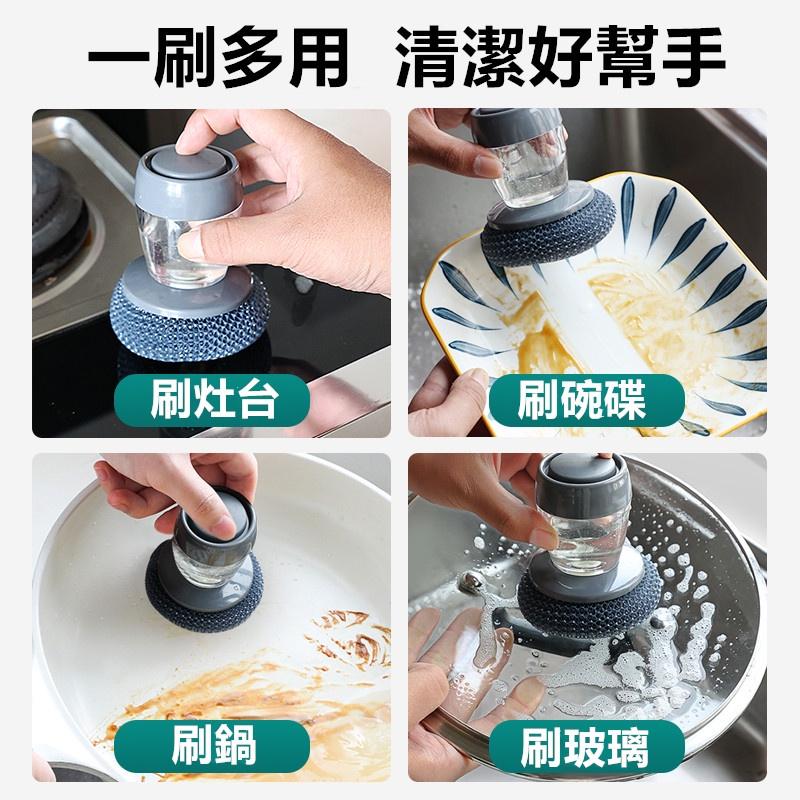 一刷多用 清潔好幫手

刷灶台

刷碗碟

刷鍋

刷玻璃