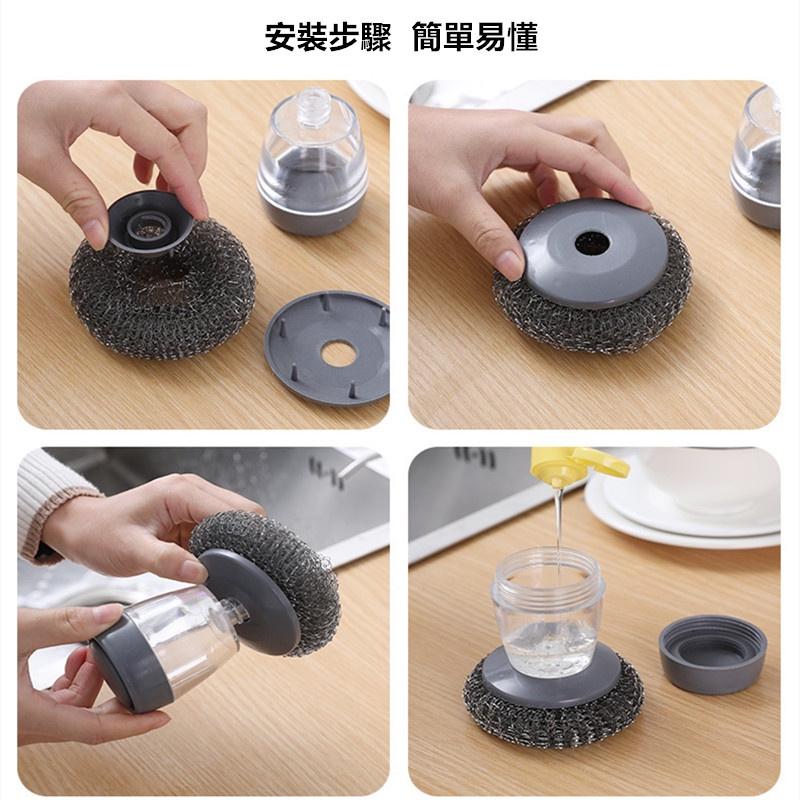 安裝步驟 簡單易懂