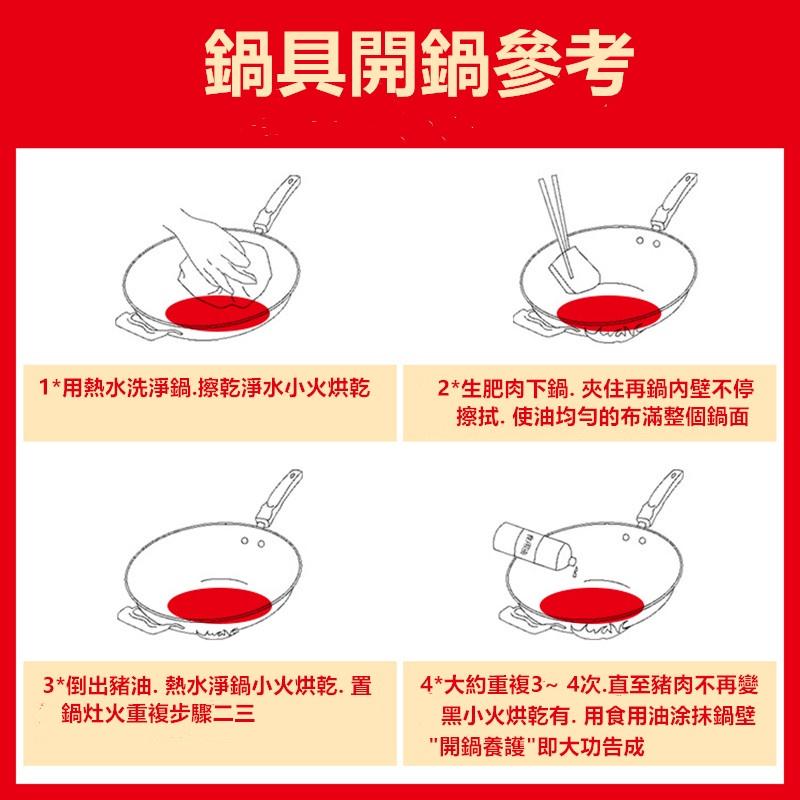 鍋具開鍋參考

1*用熱水洗淨鍋.擦乾淨水小火烘乾

2*生肥肉下鍋. 夾住再鍋內壁不停擦拭. 使油均勻的布滿整個鍋面

3*倒出豬油. 熱水淨鍋小火烘乾. 置鍋灶火重複步驟二三

4*大約重複3～ 4次.直至豬肉不再變黑小火烘乾有. 用食用油涂抹鍋壁 "開鍋養護"即大功告成