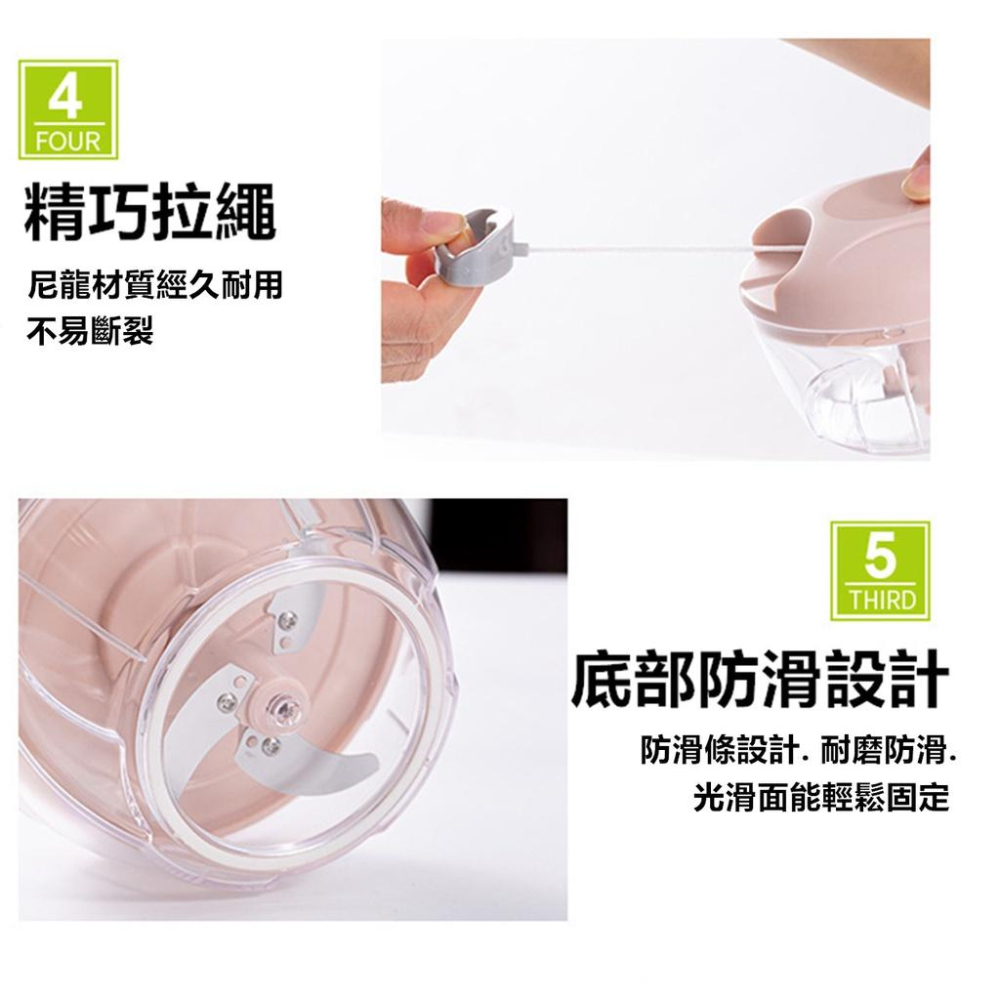 4
FOUR

精巧拉繩

尼龍材質經久耐用
不易斷裂

5
THIRD

底部防滑設計

防滑條設計. 耐磨防滑.
光滑面能輕鬆固定